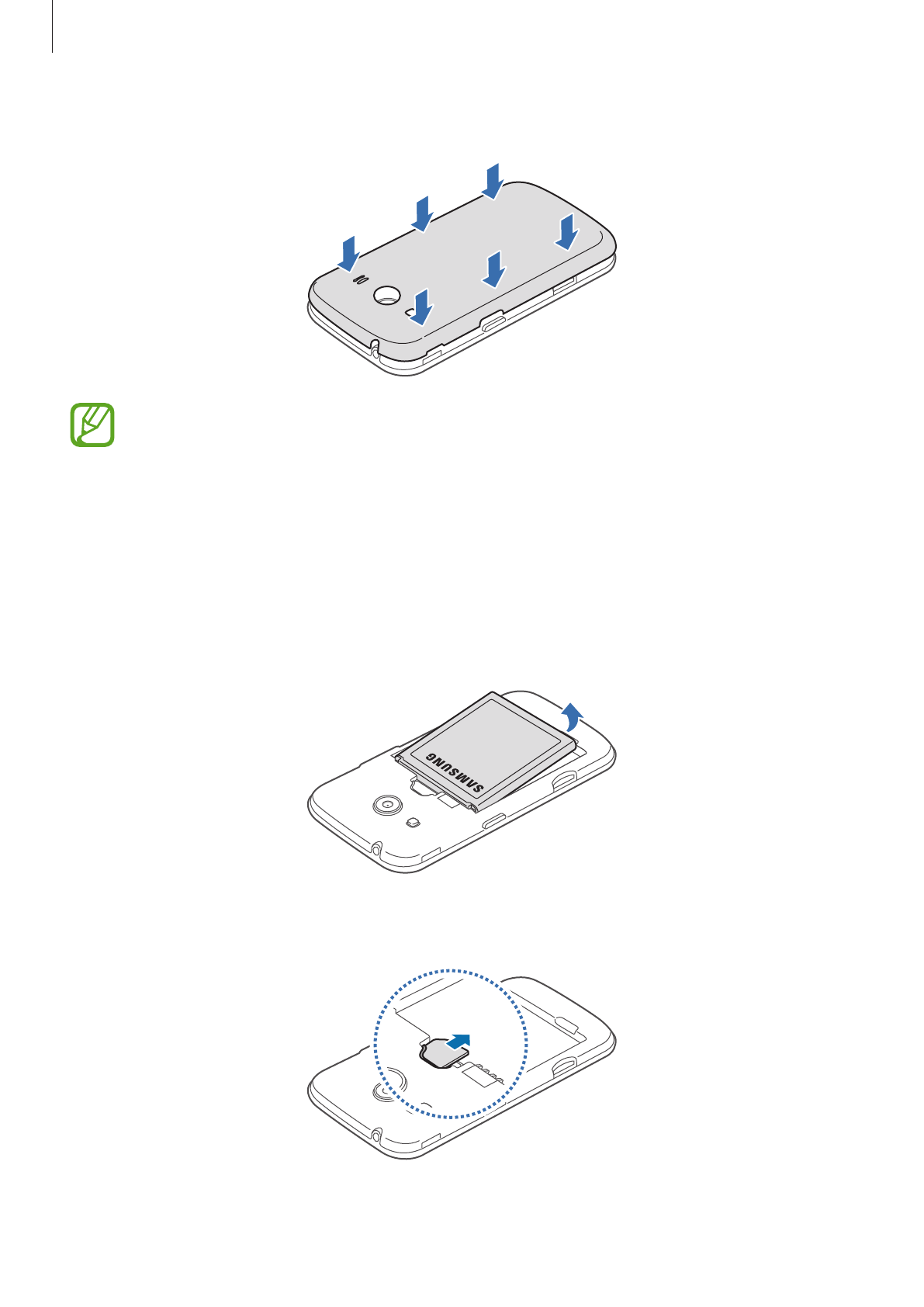 SAMSUNG