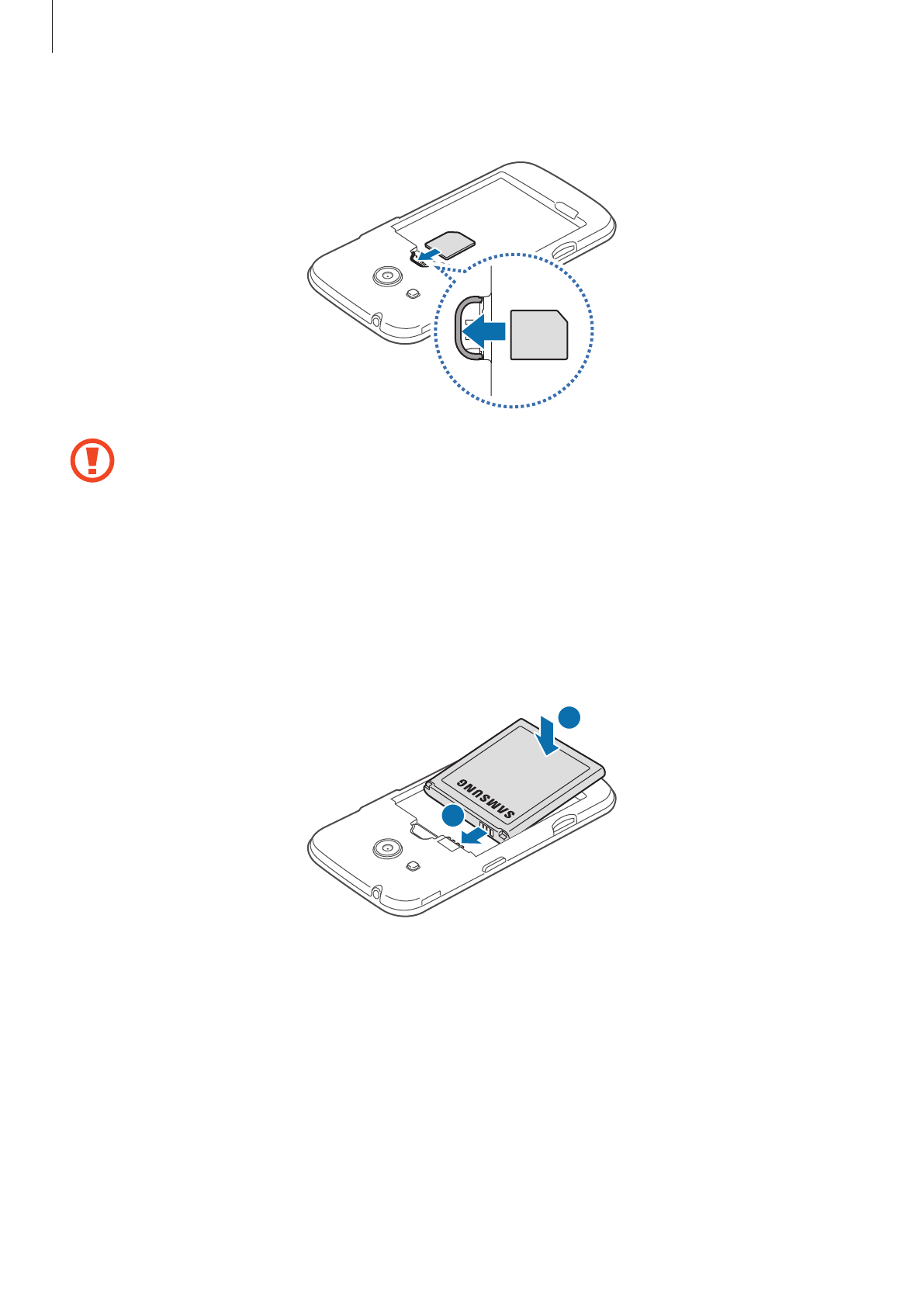 SAMSUNG