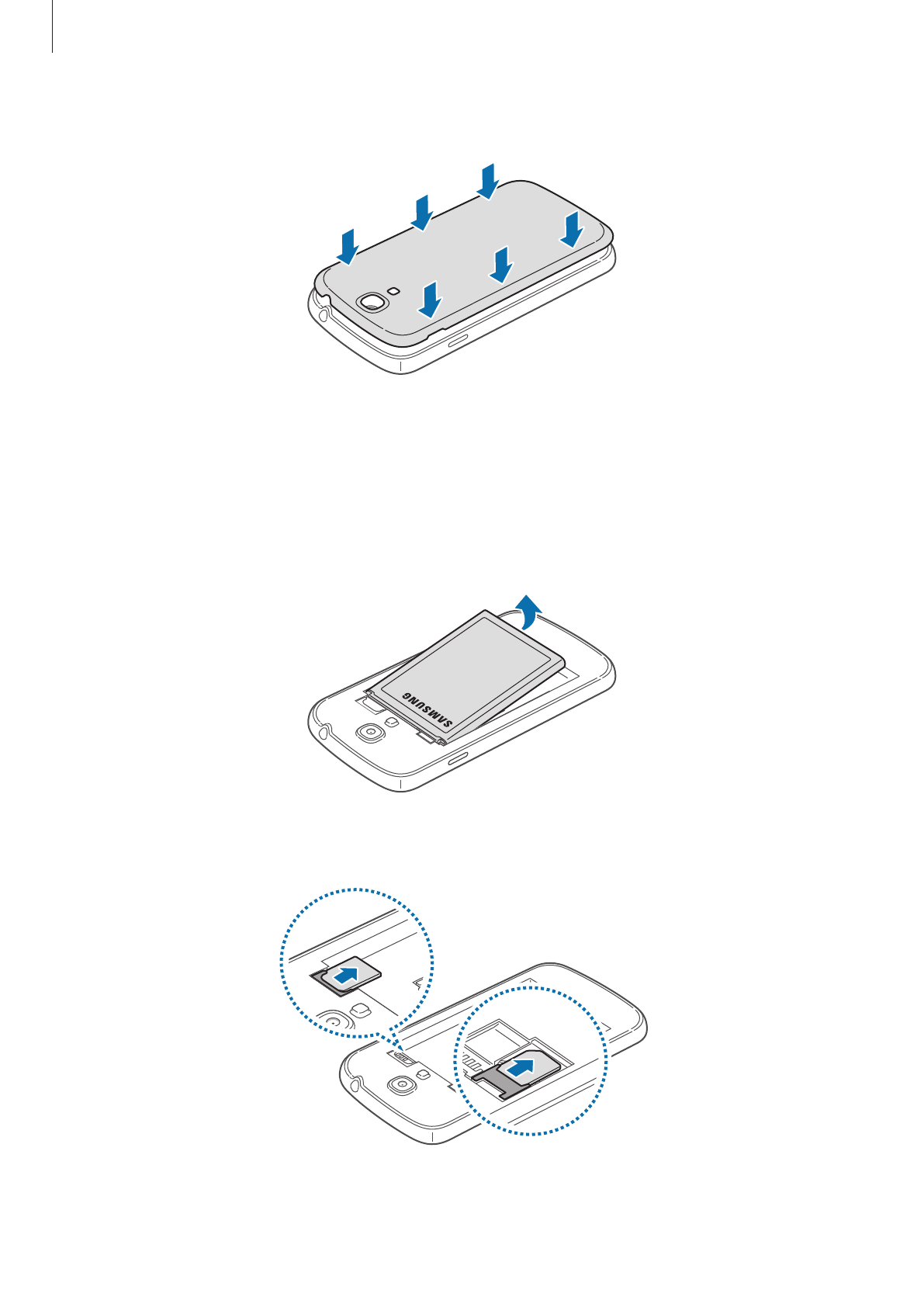 SAMSUNG