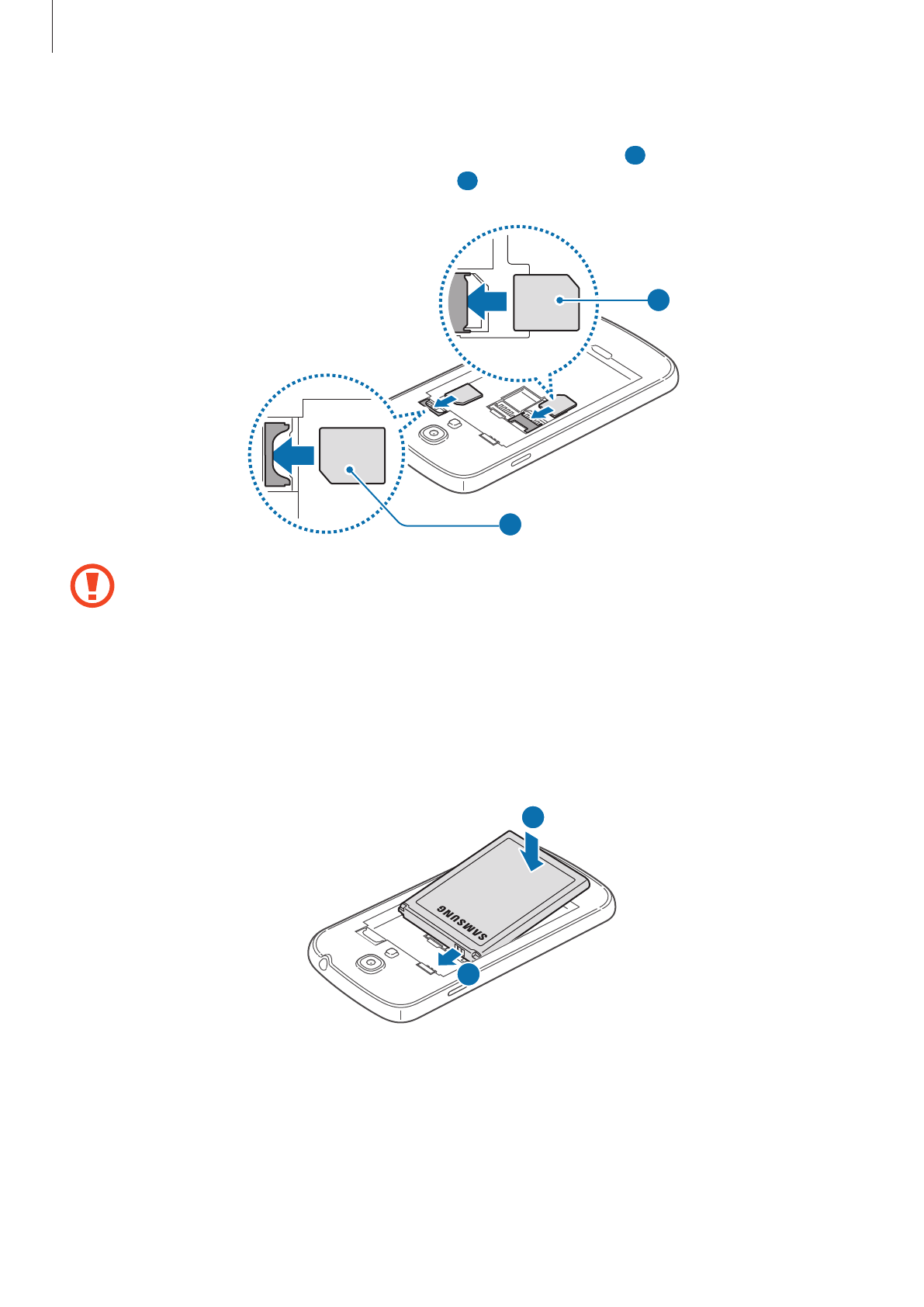 SAMSUNG