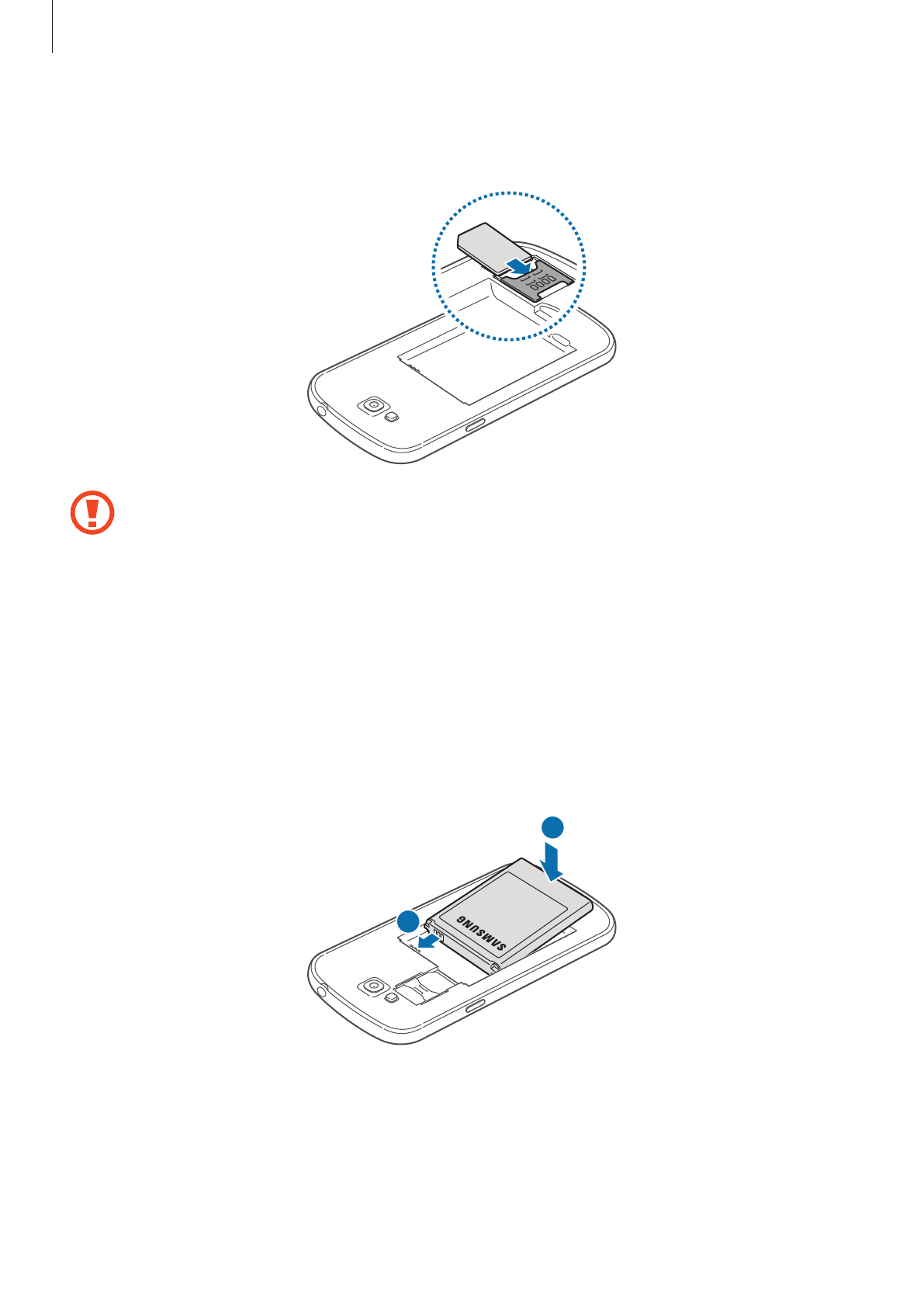 SAMSUNG