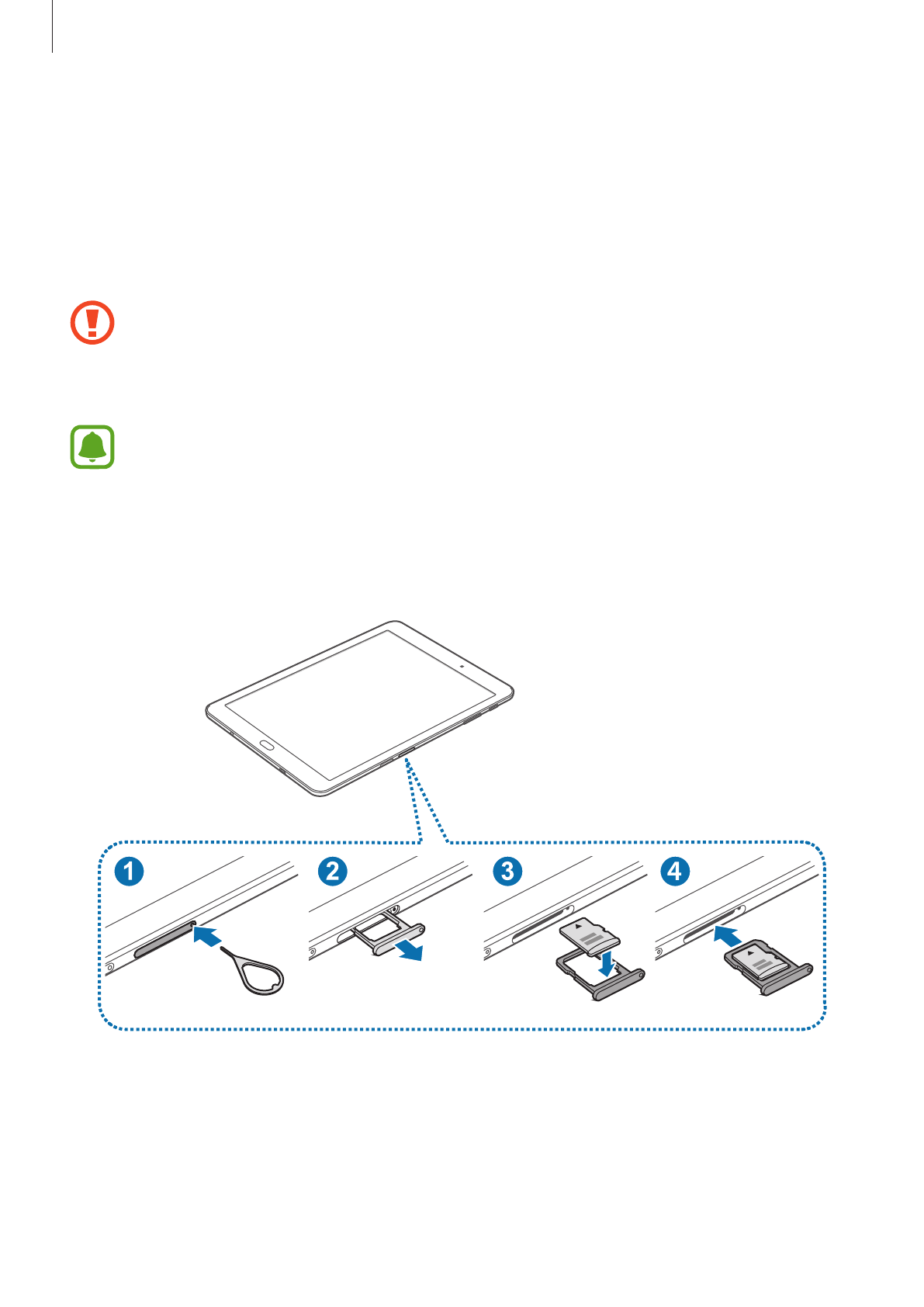 1

2

3

4