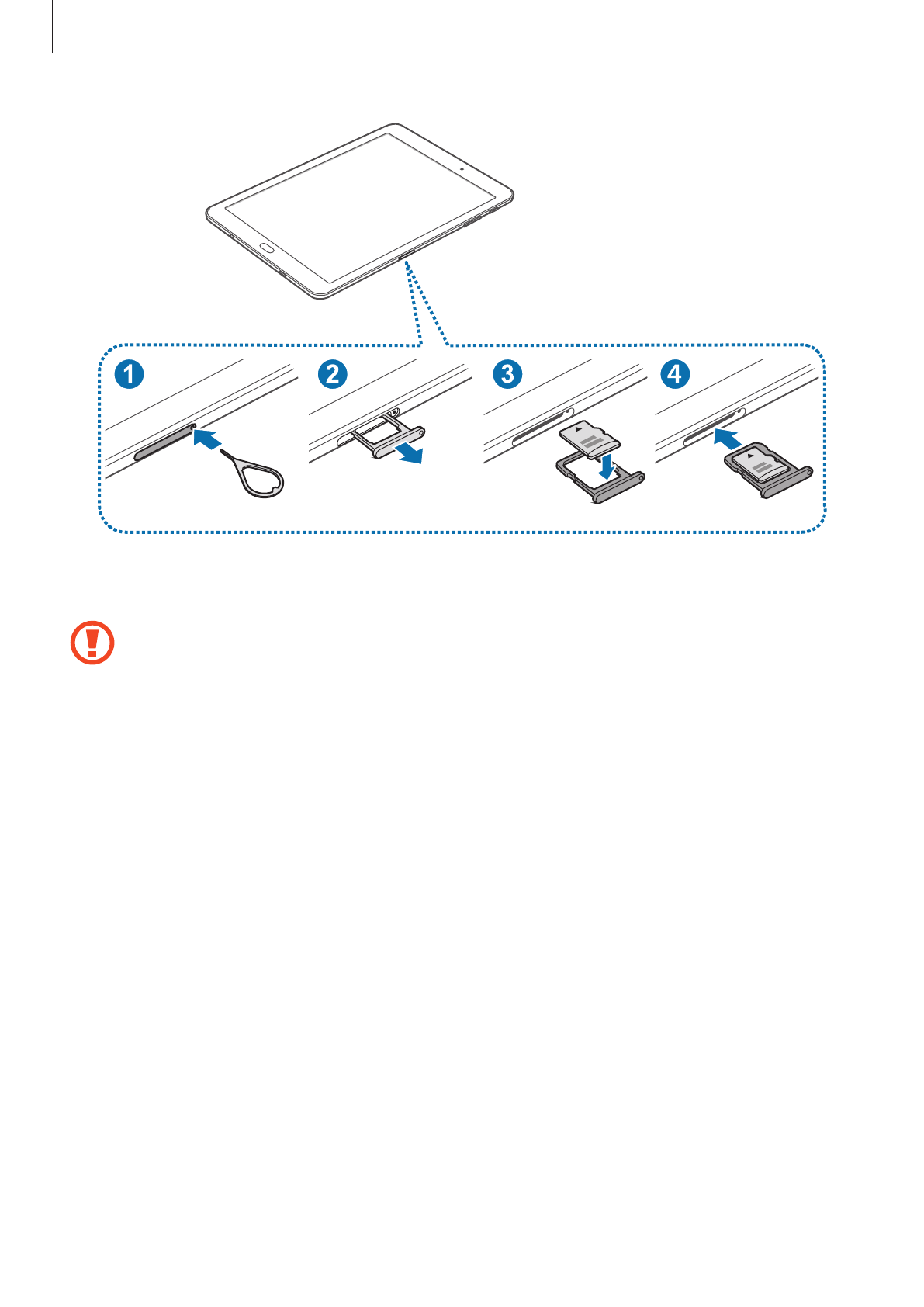 1

2

3

4