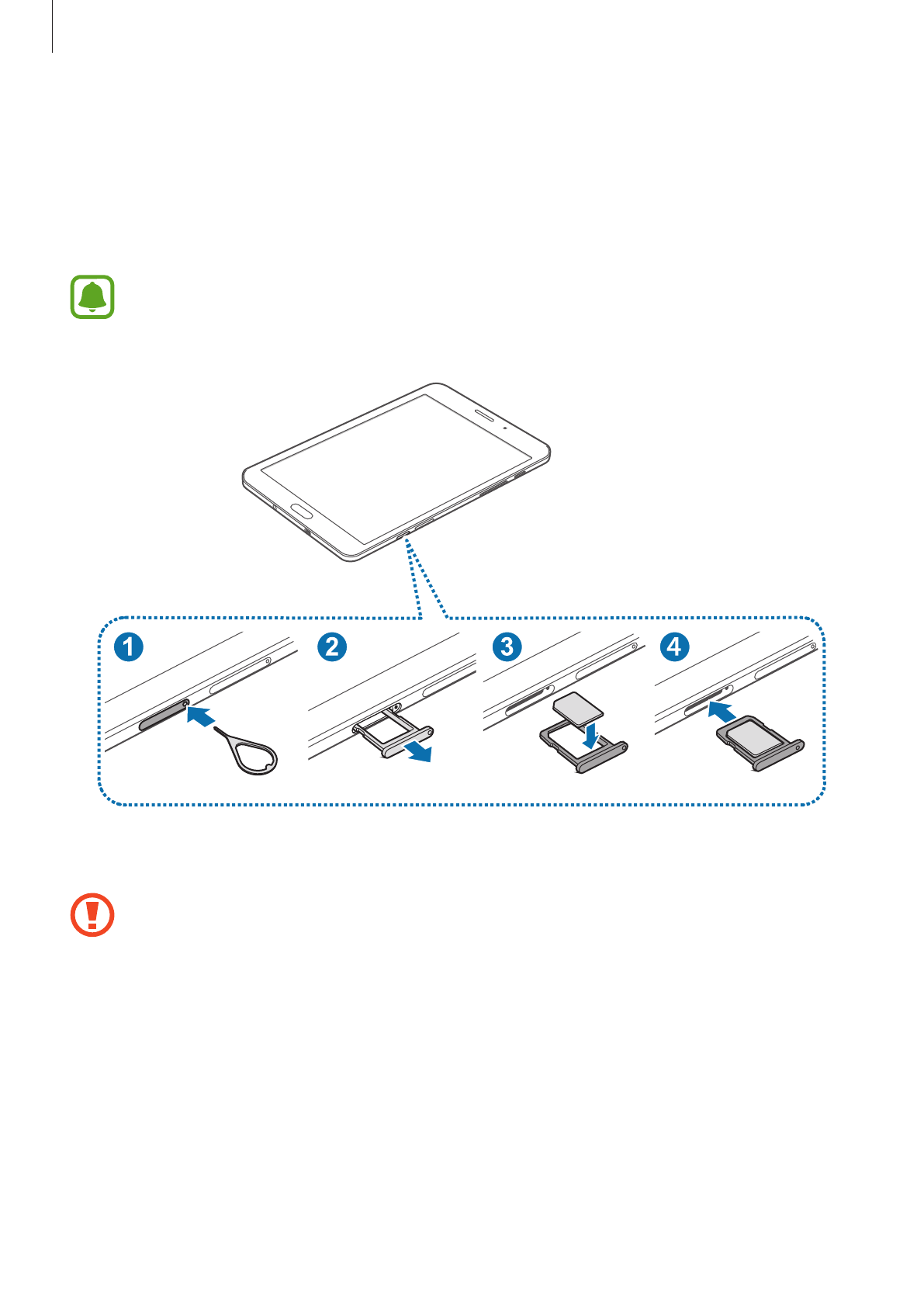 1

2

3

4