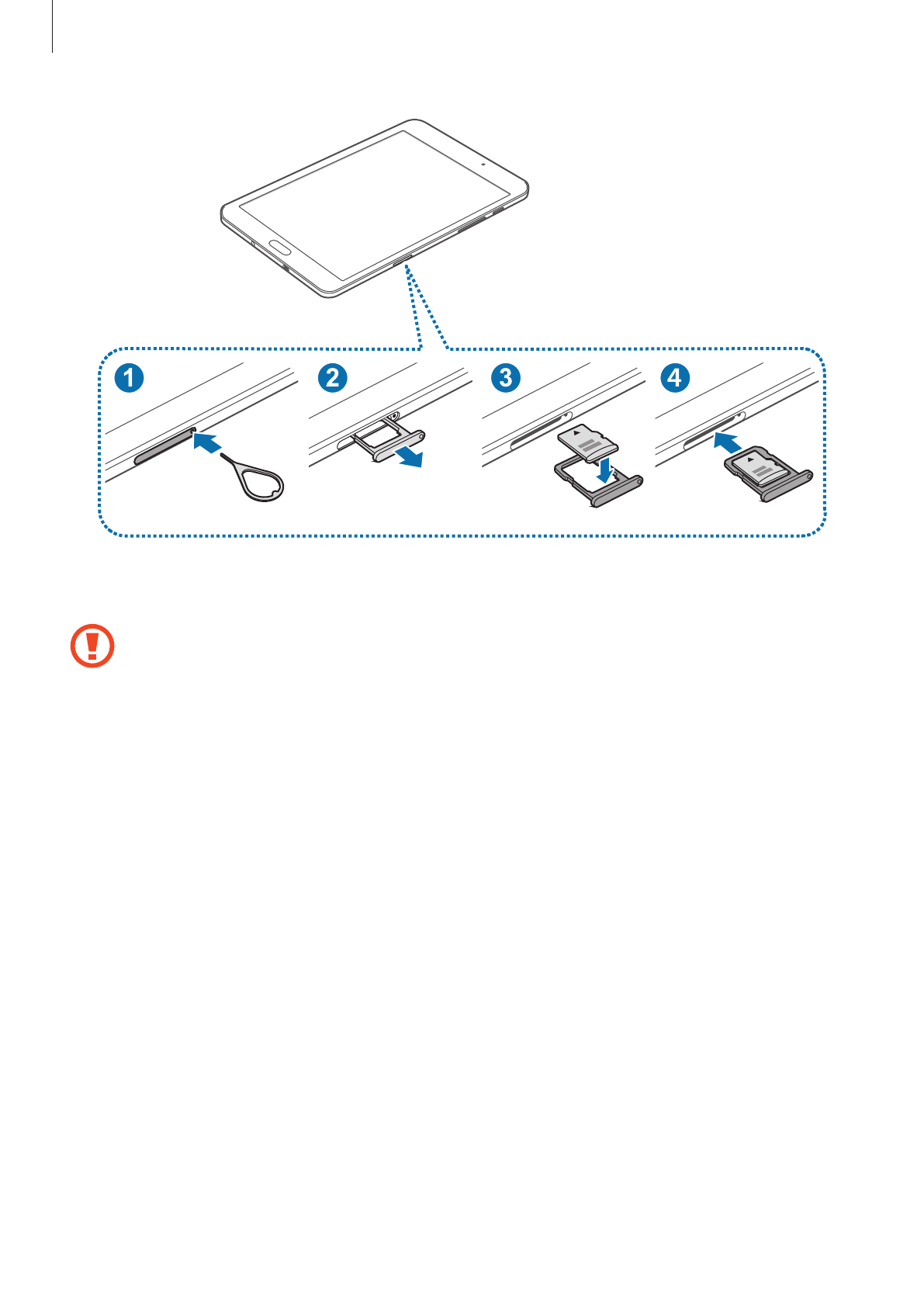 1
2
3
4