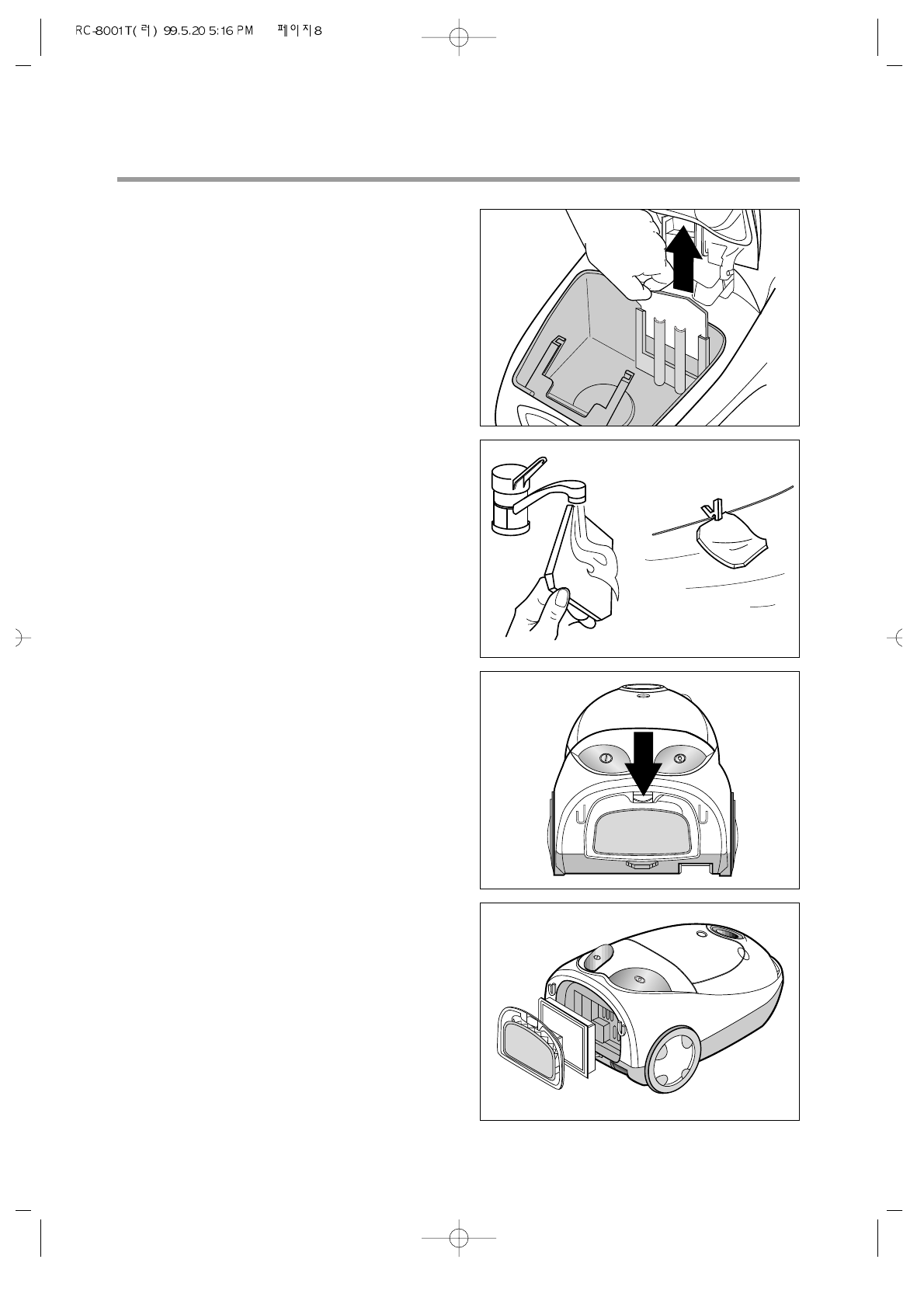 RC-8001T(러) 99.5.20 5:16 PM 페이지8