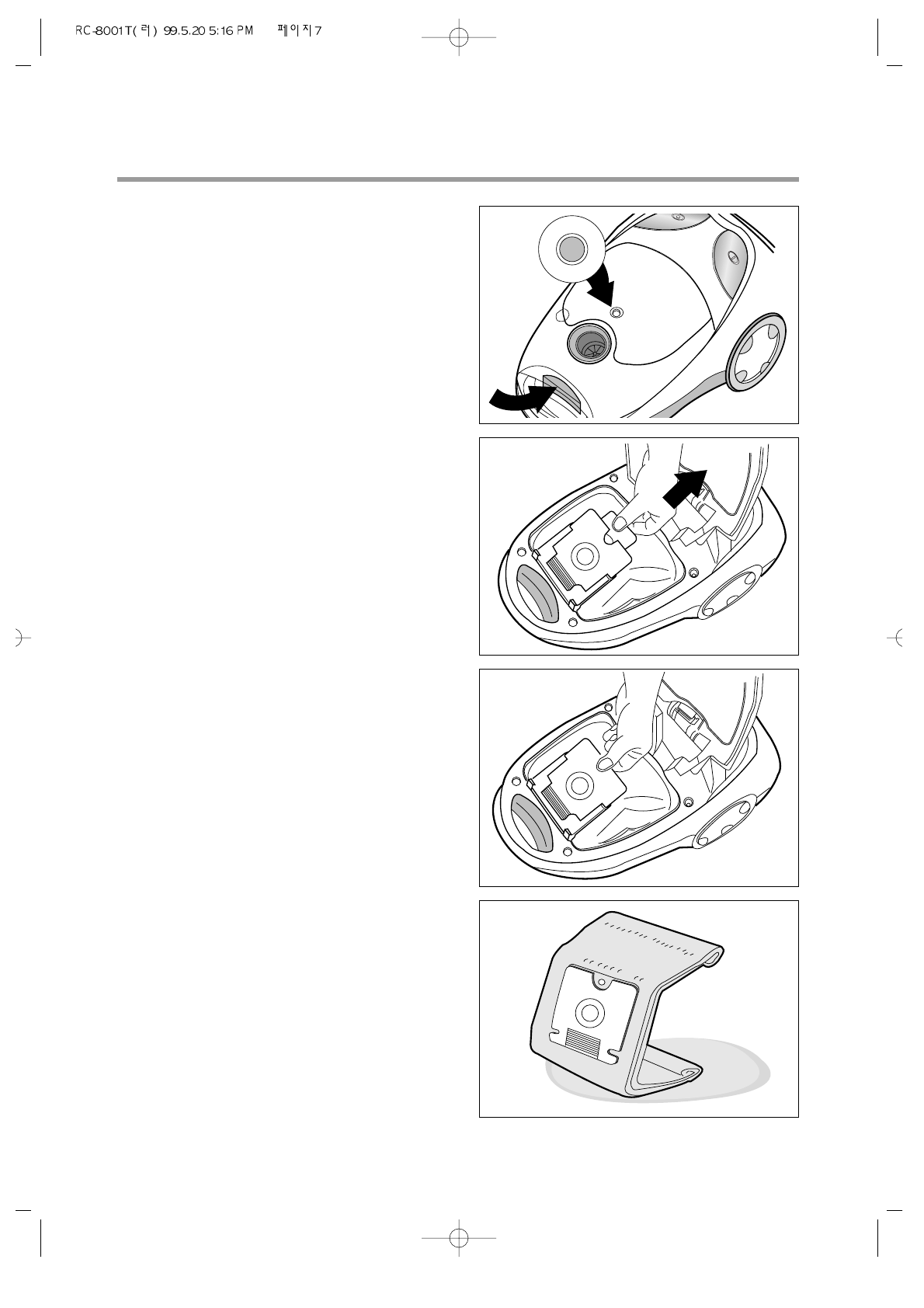 RC-8001T(러) 99.5.20 5:16 PM 페이지7