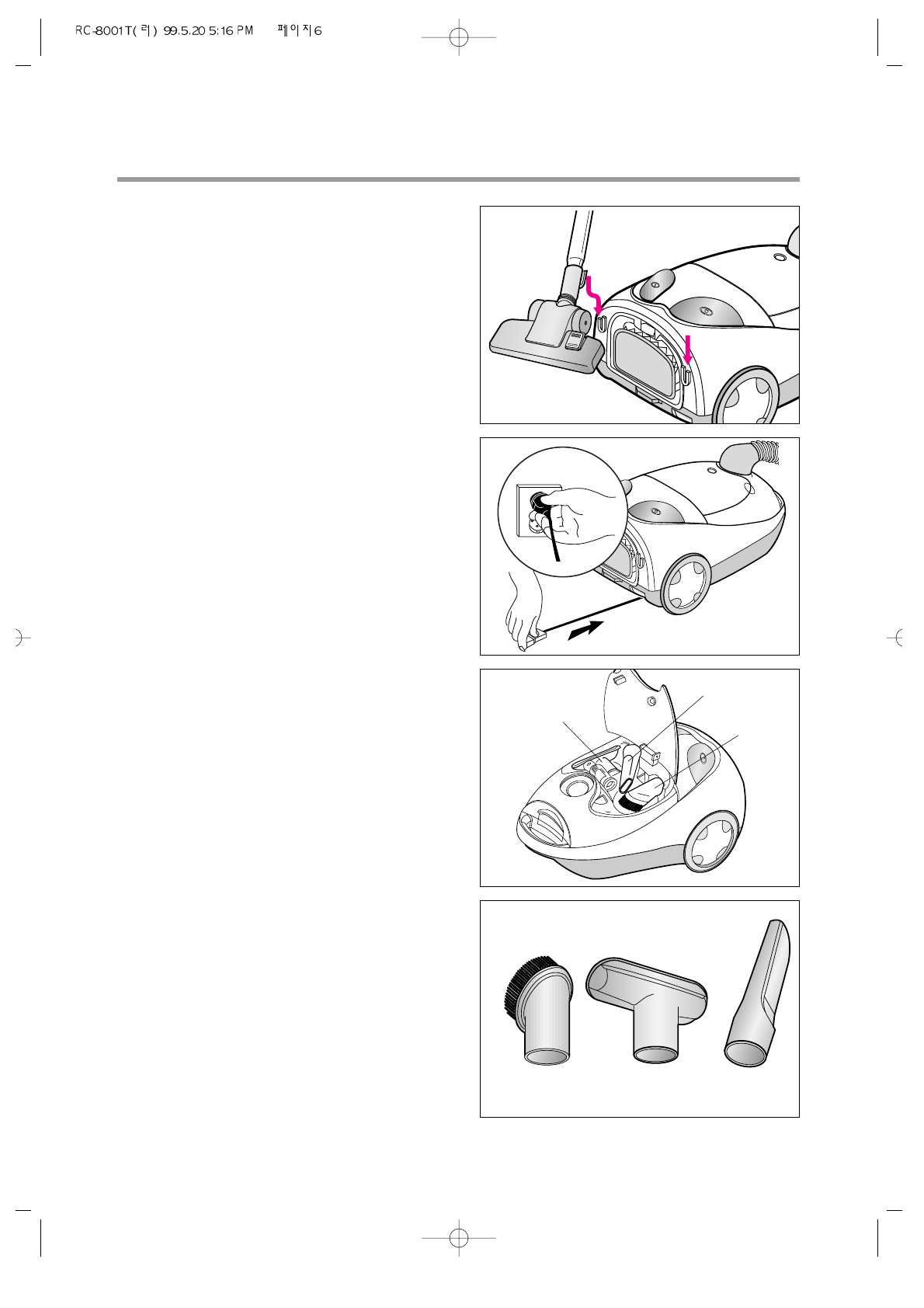 RC-8001T(러) 99.5.20 5:16 PM 페이지6