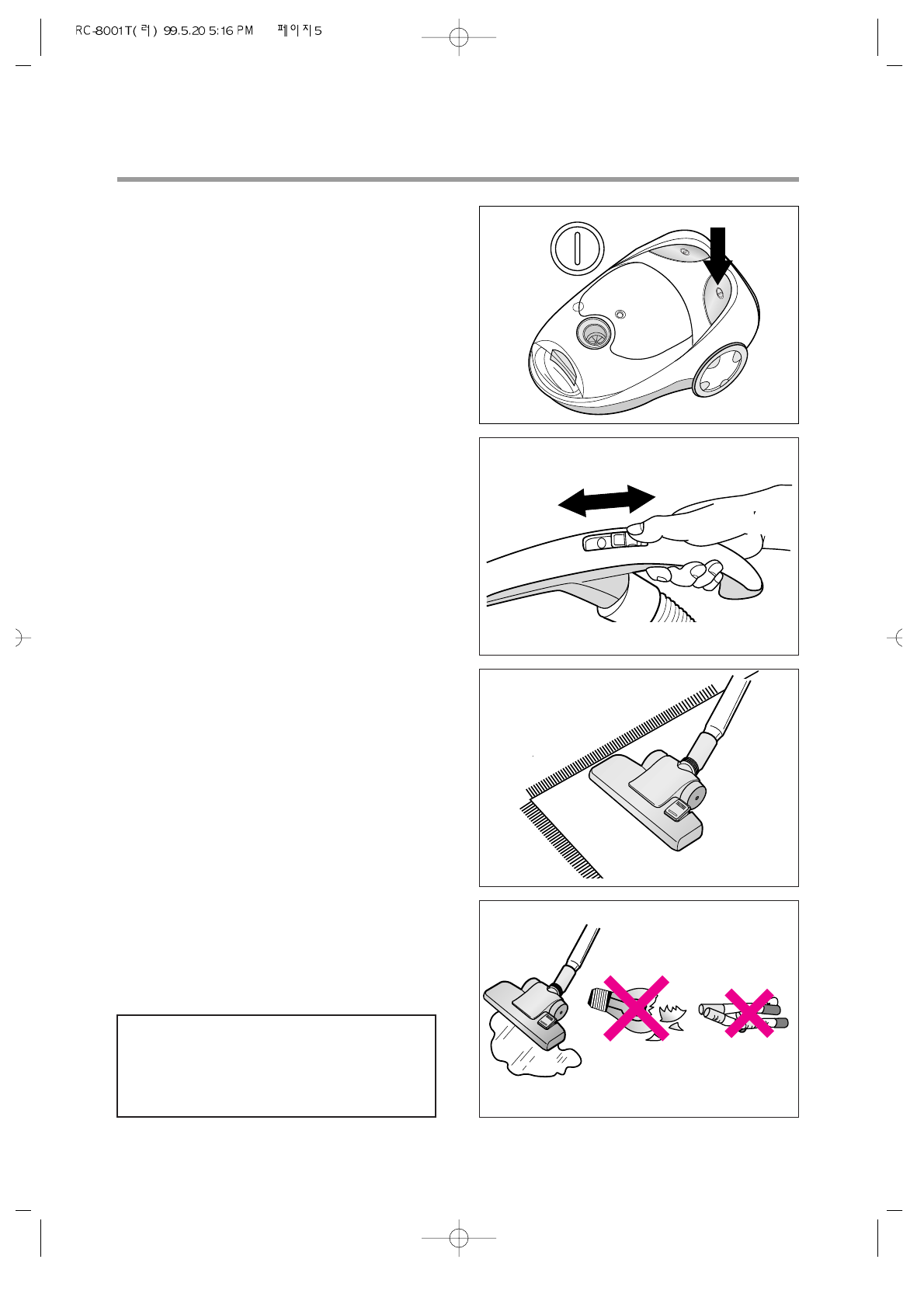 RC-8001T(러) 99.5.20 5:16 PM 페이지5