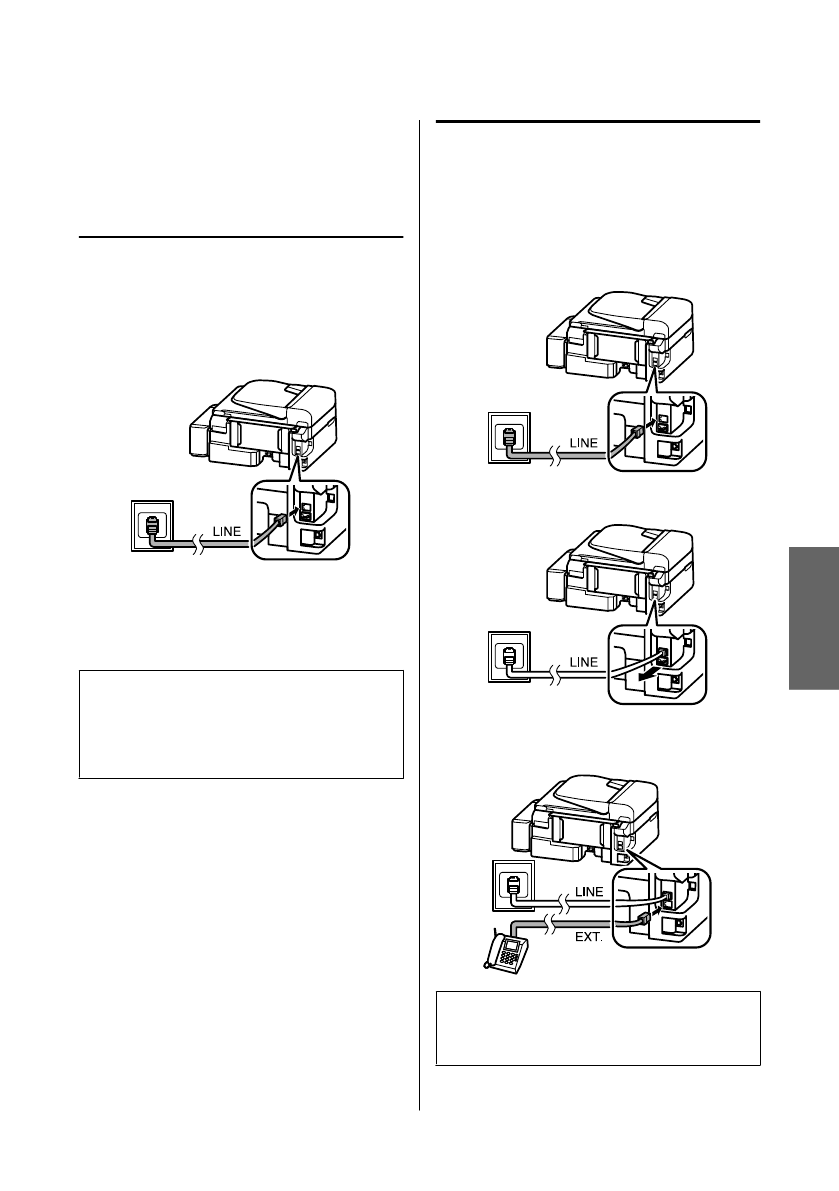 LINE

LINE

LINE

LINE

EXT.