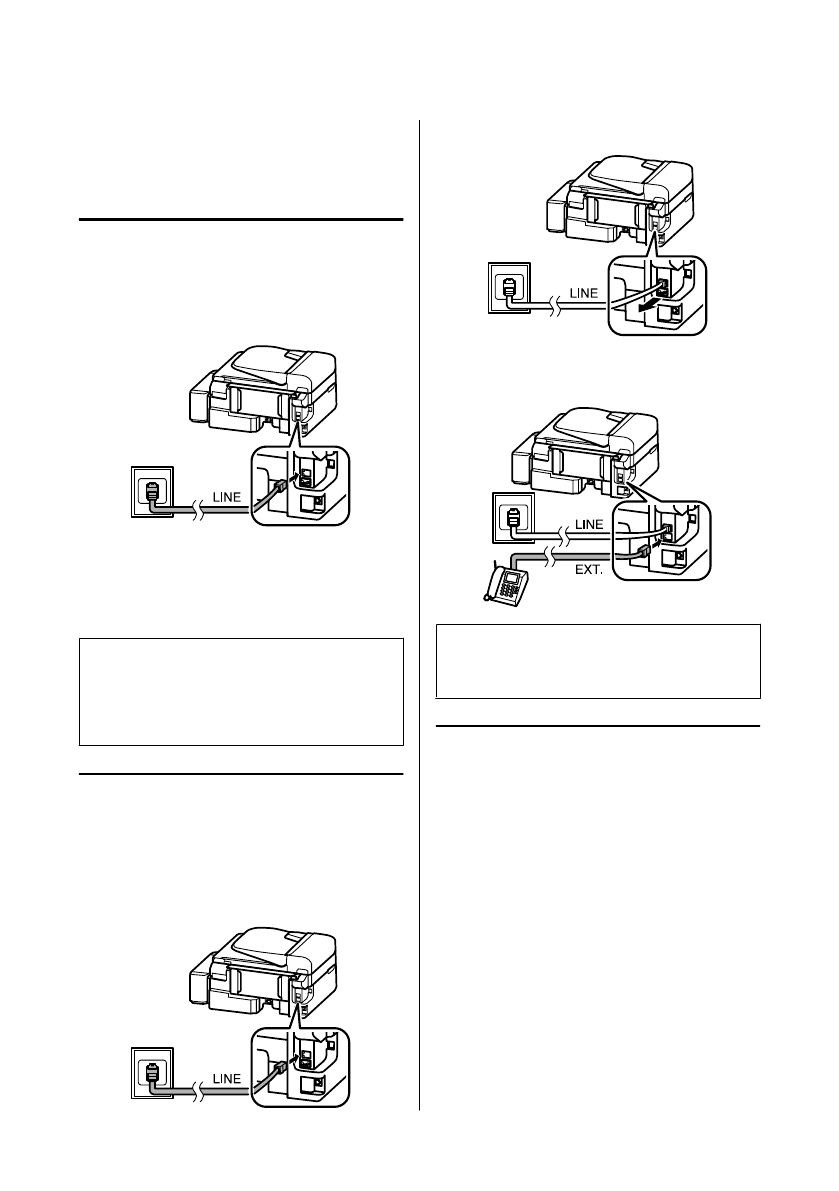 LINE

LINE

LINE

LINE

EXT.