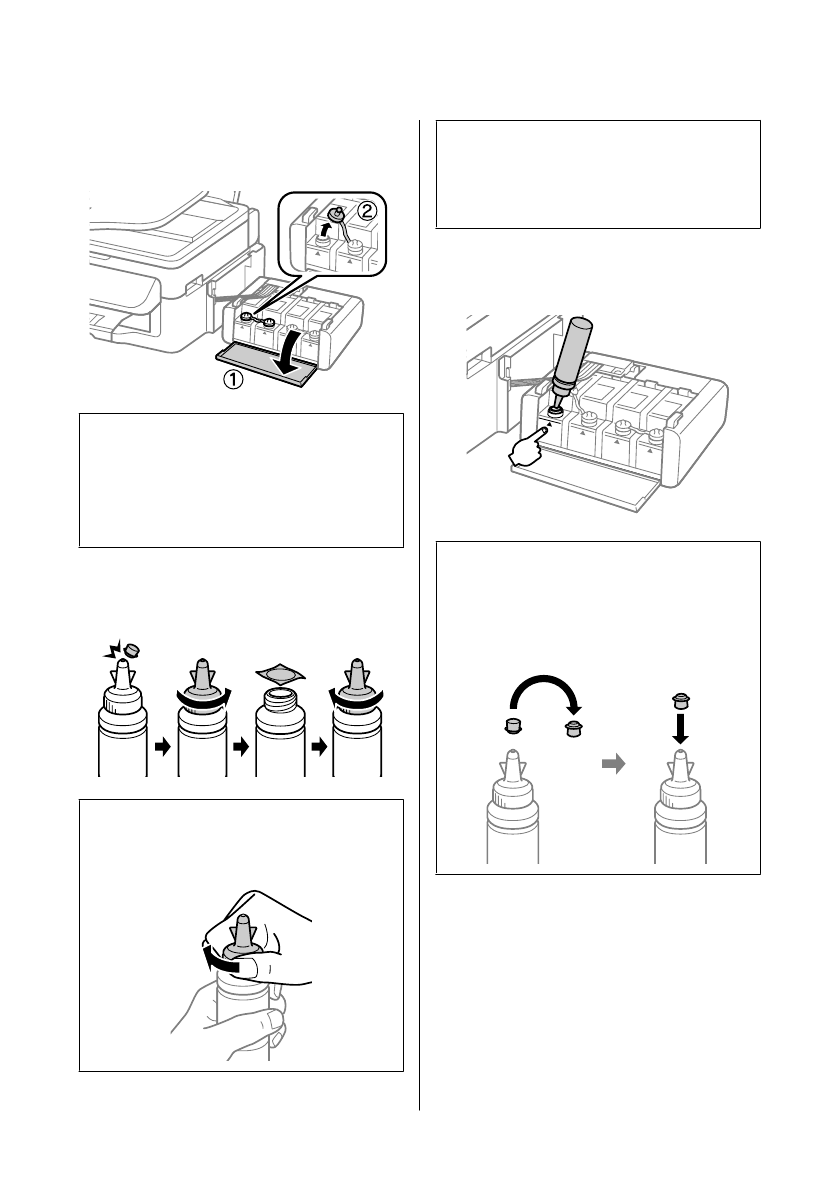 ②

①