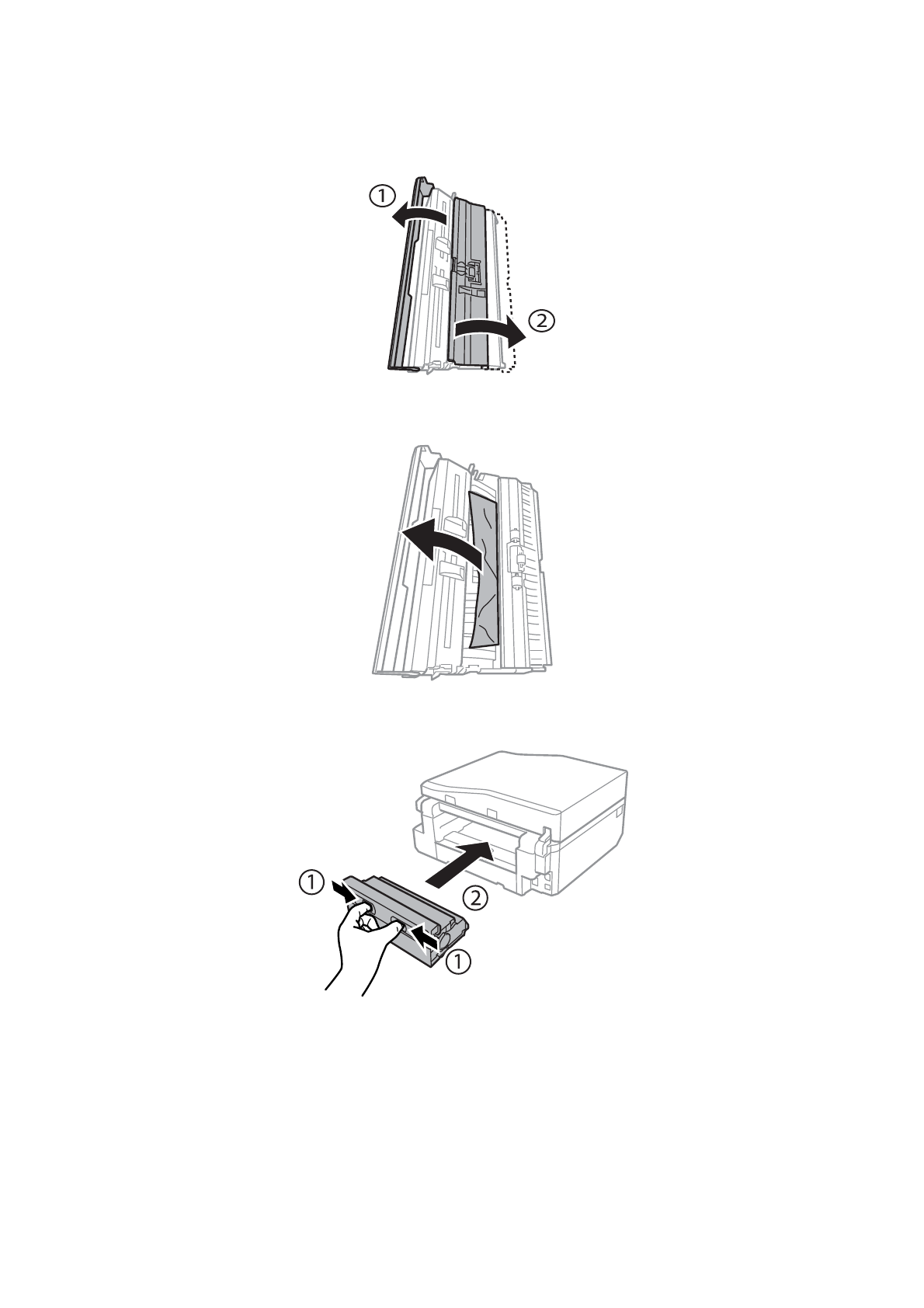 ①
②

①
②
①