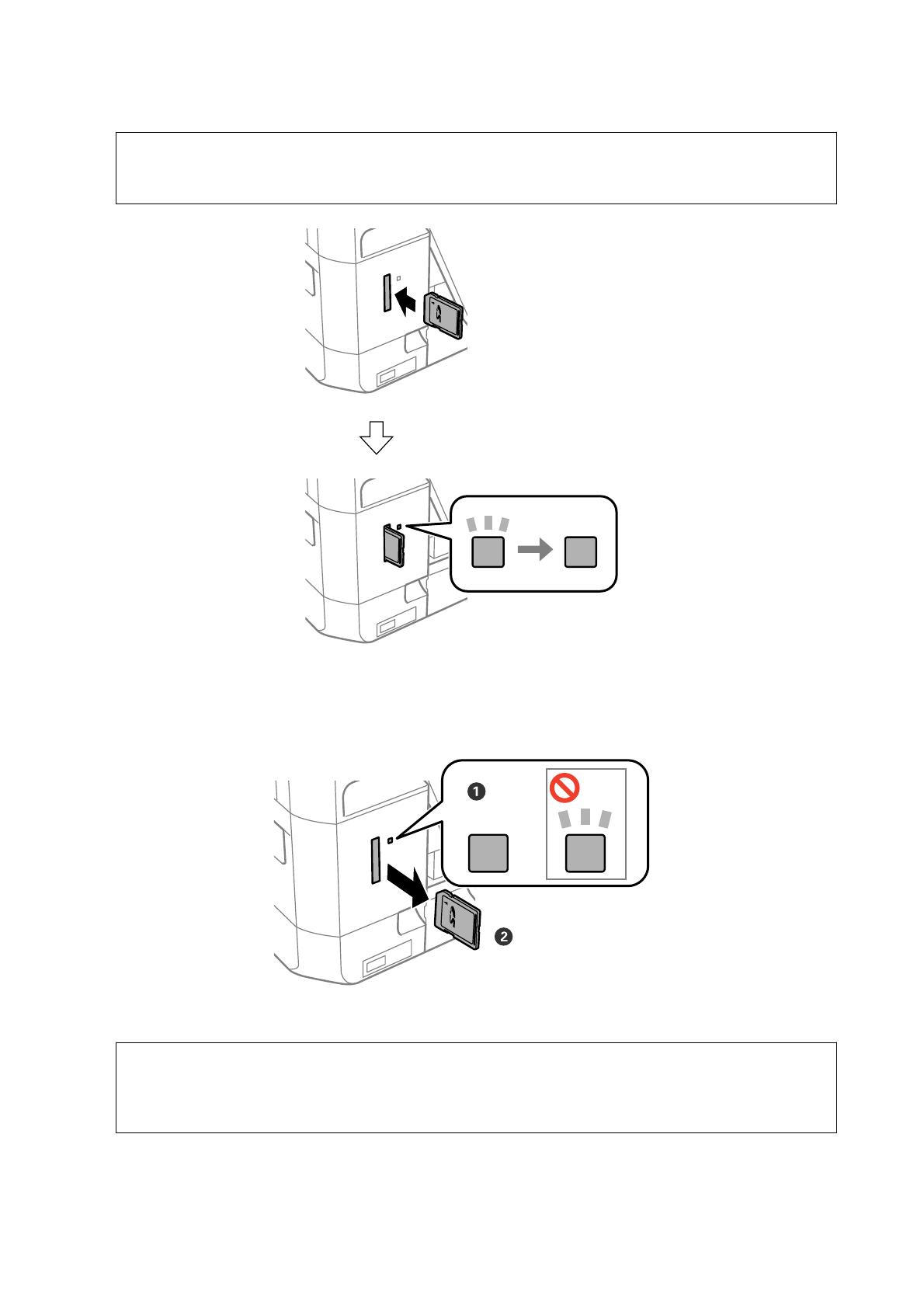 1

2