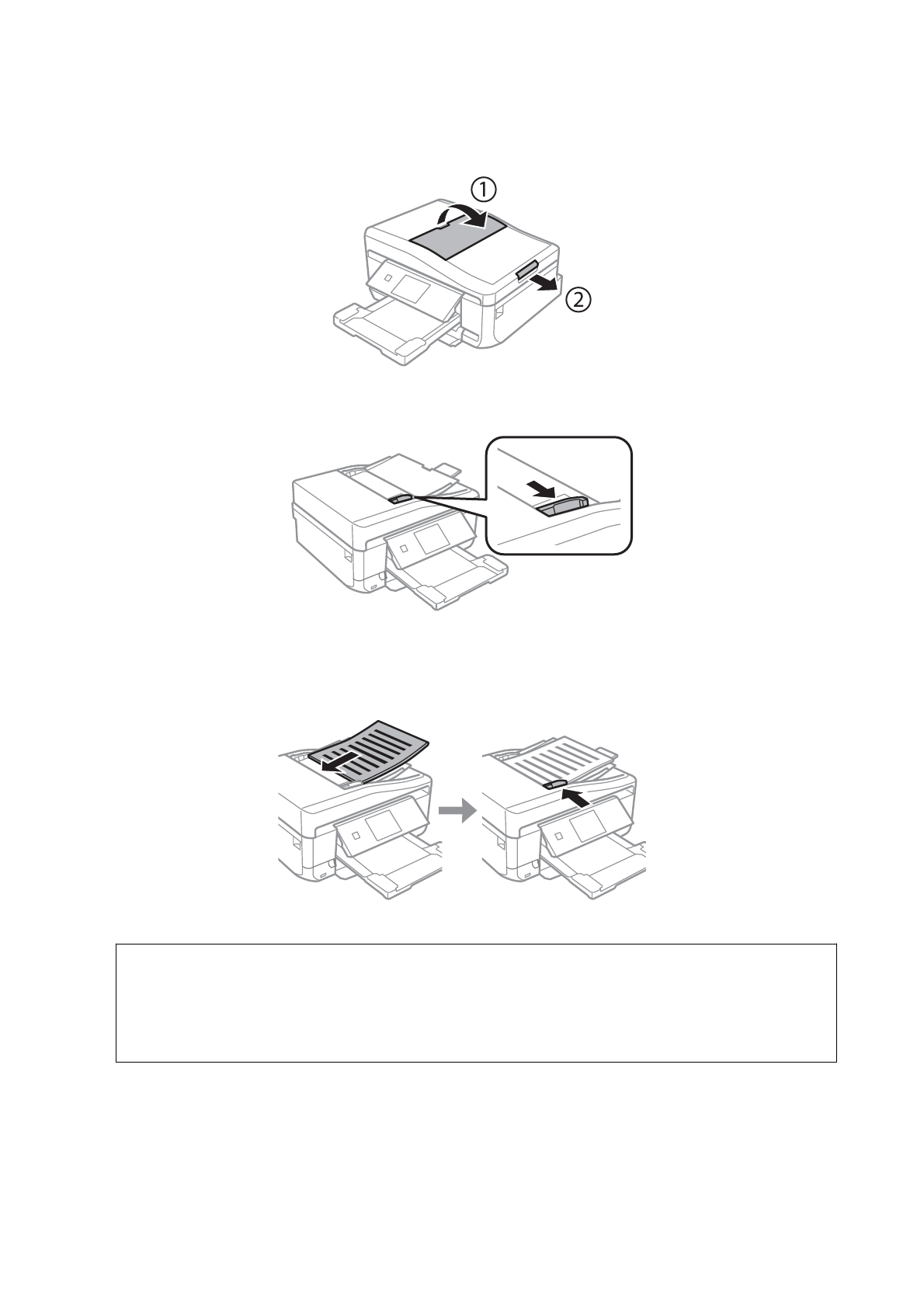 ①
②