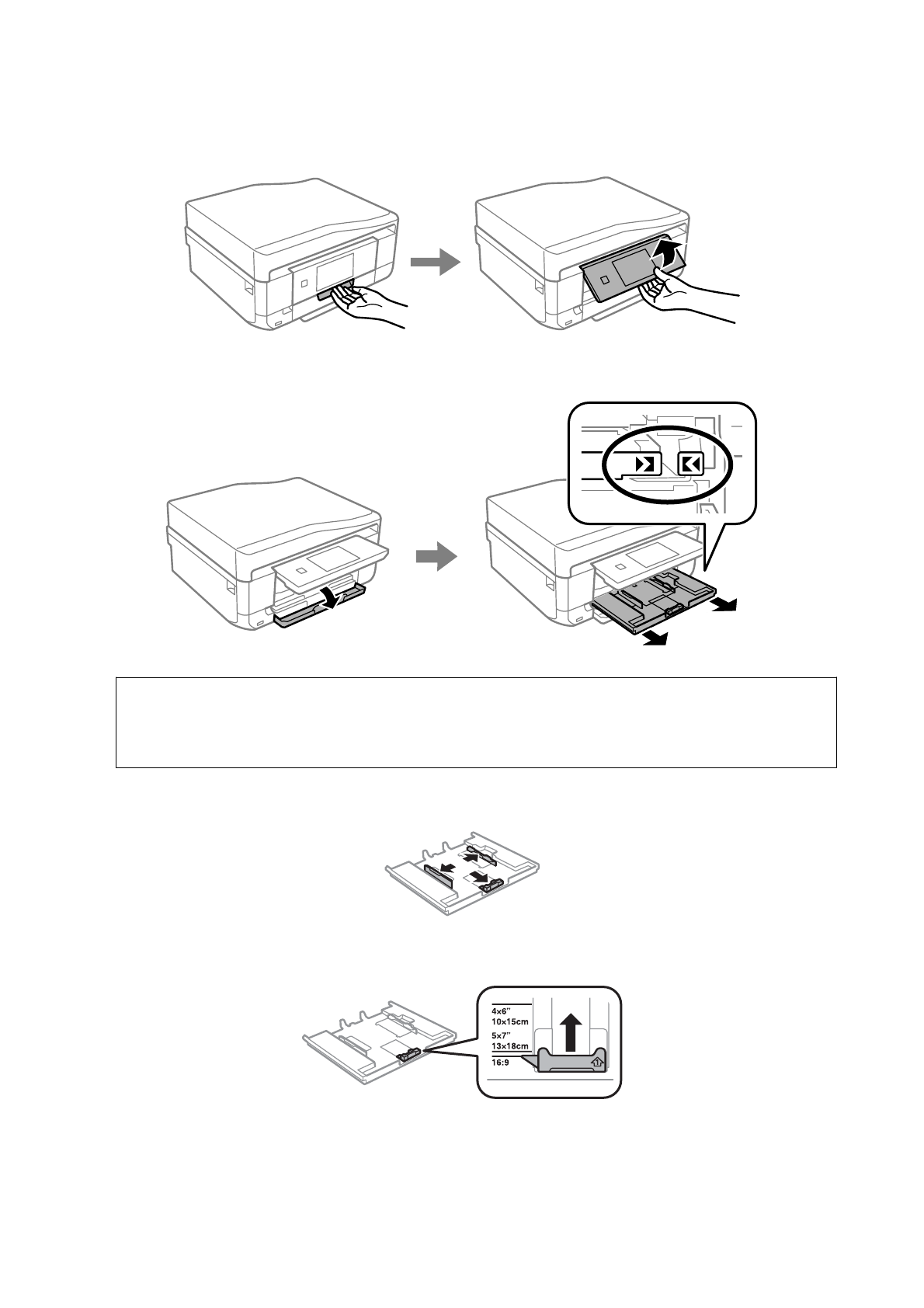 4x6"
10x15cm
5x7"
13x18cm
16:9