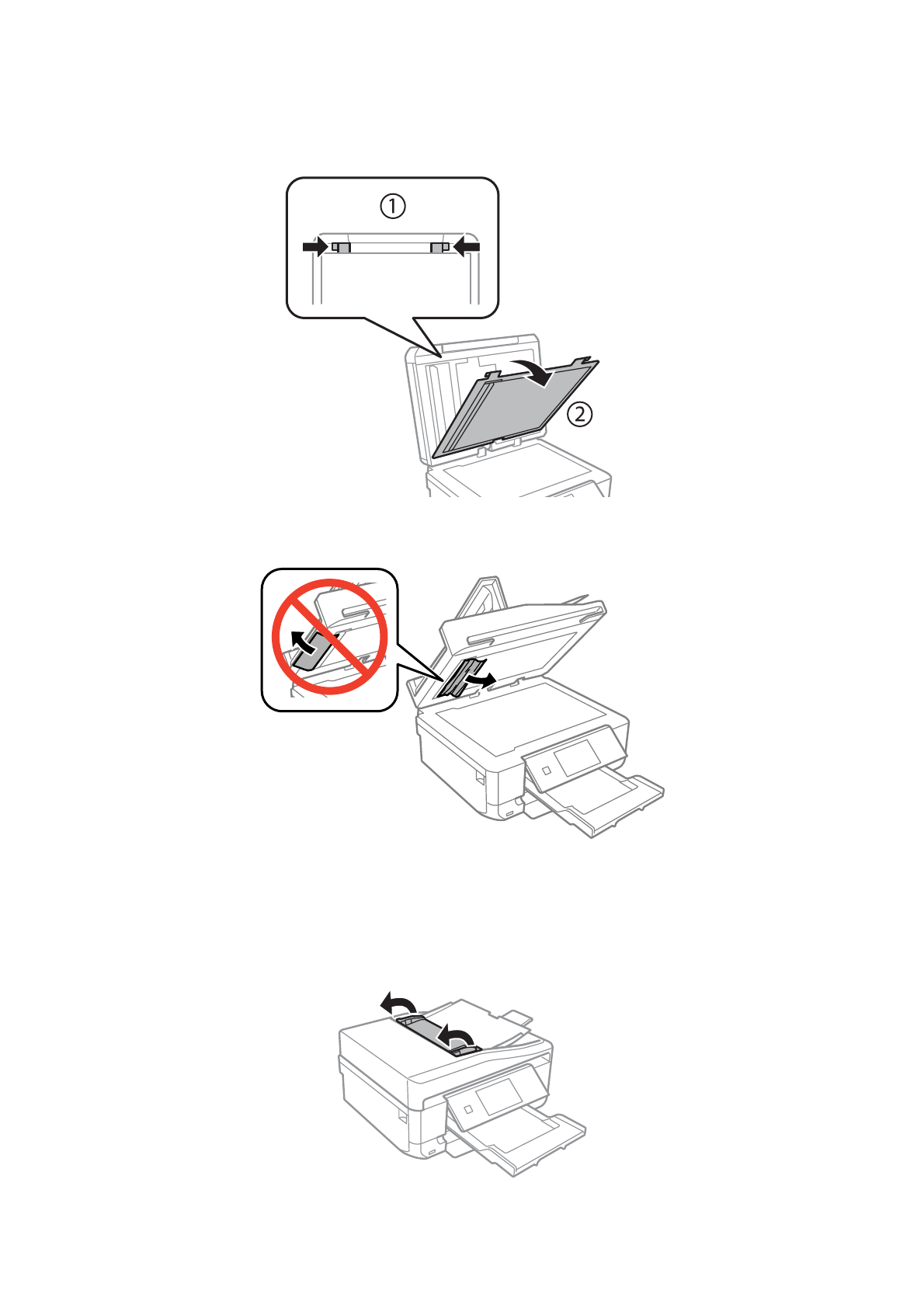 ①
②