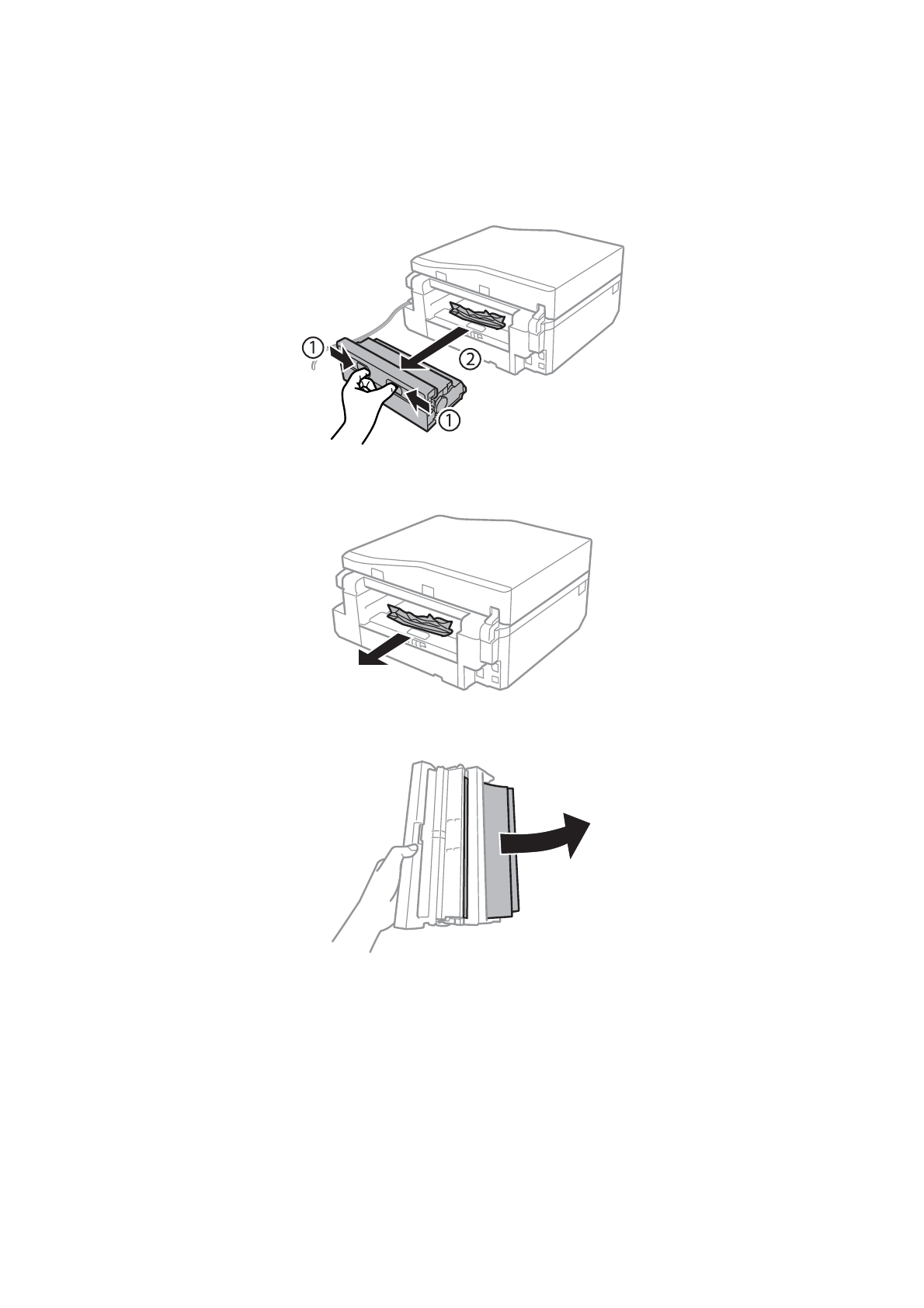 ①
②
①