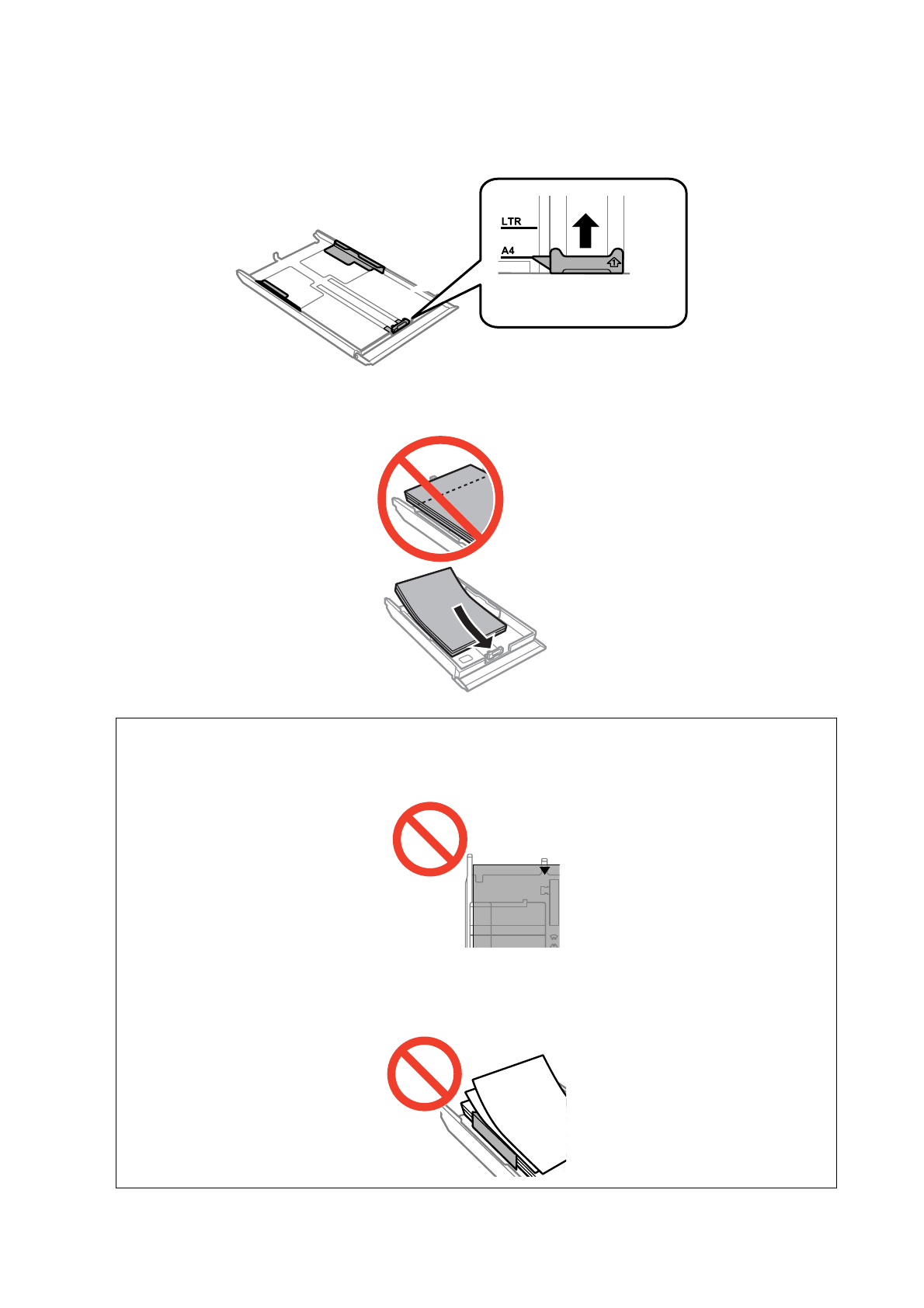 LTR

A4