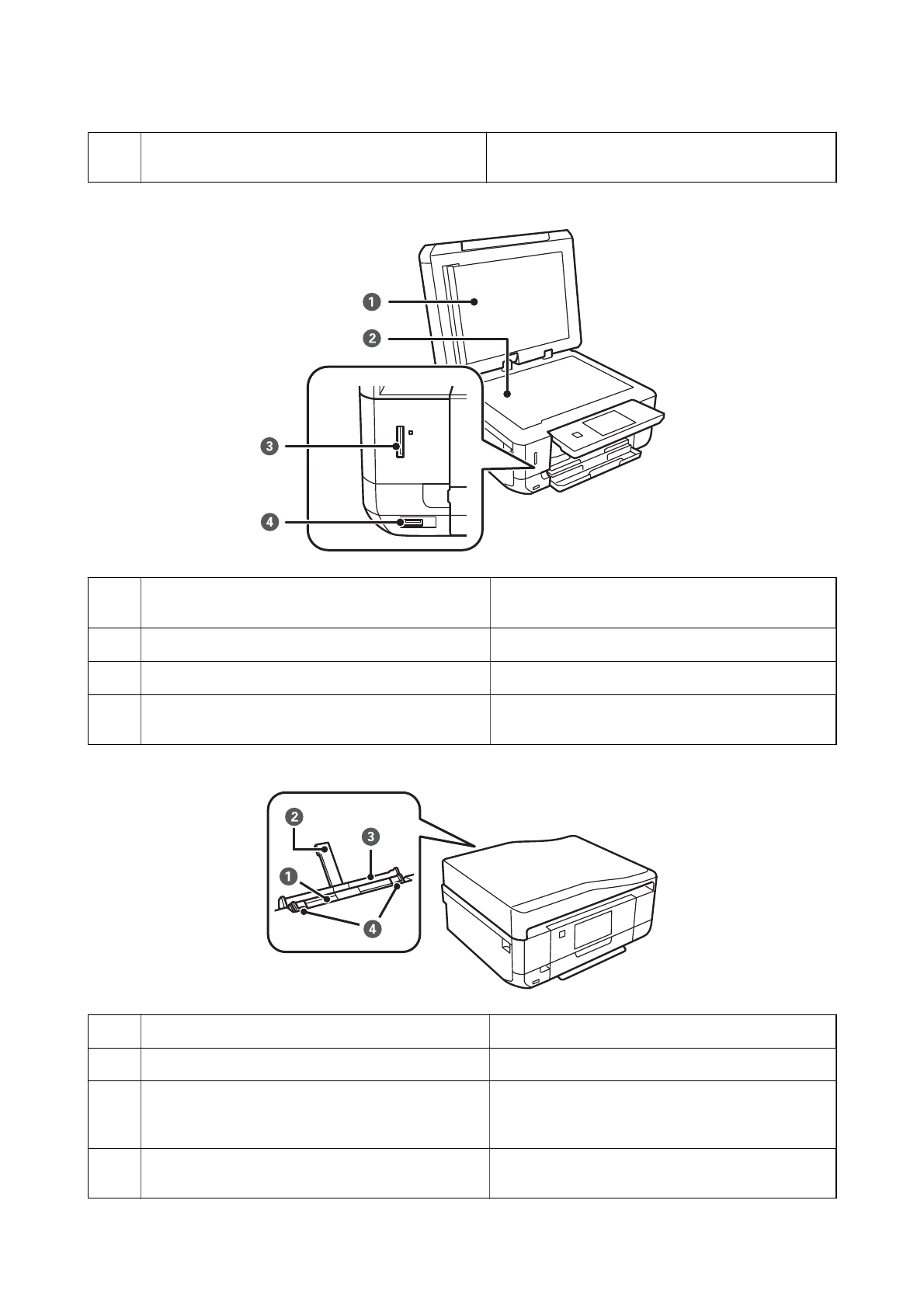 1
2
3
4

2
3
1
4