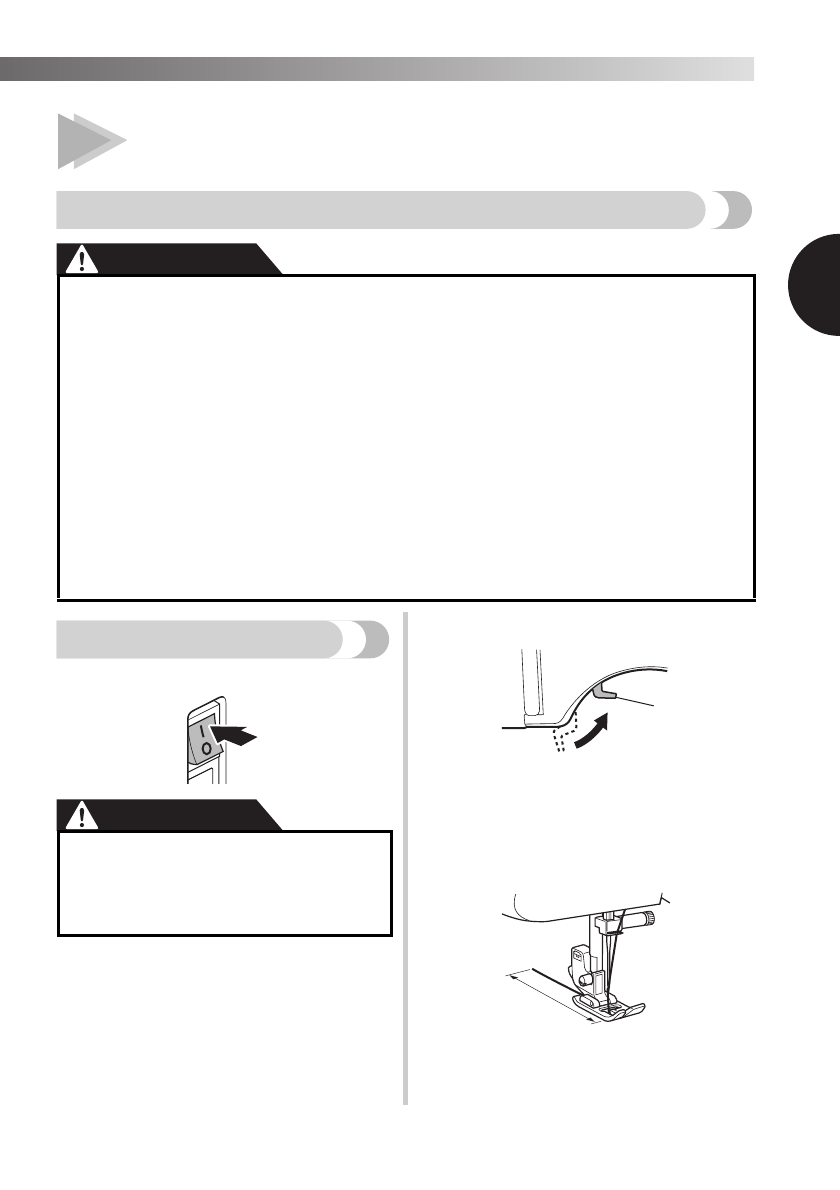 I
O