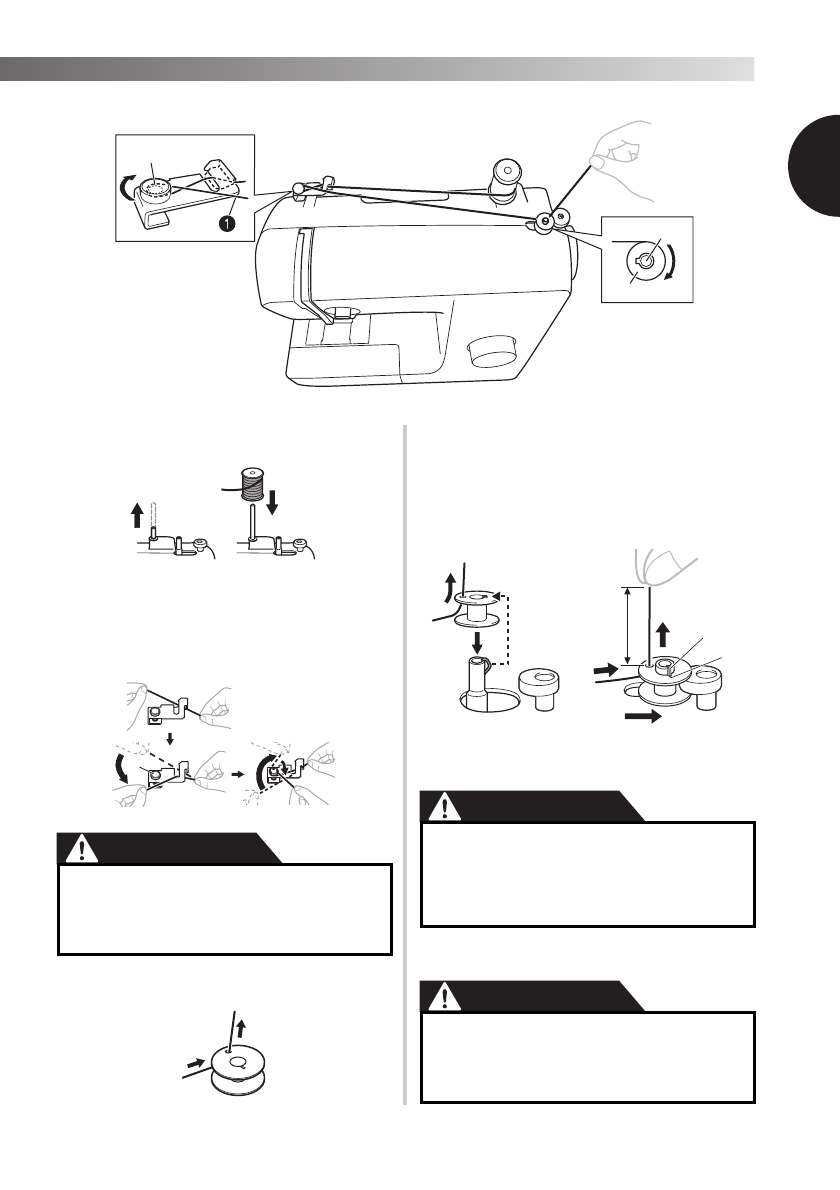 1