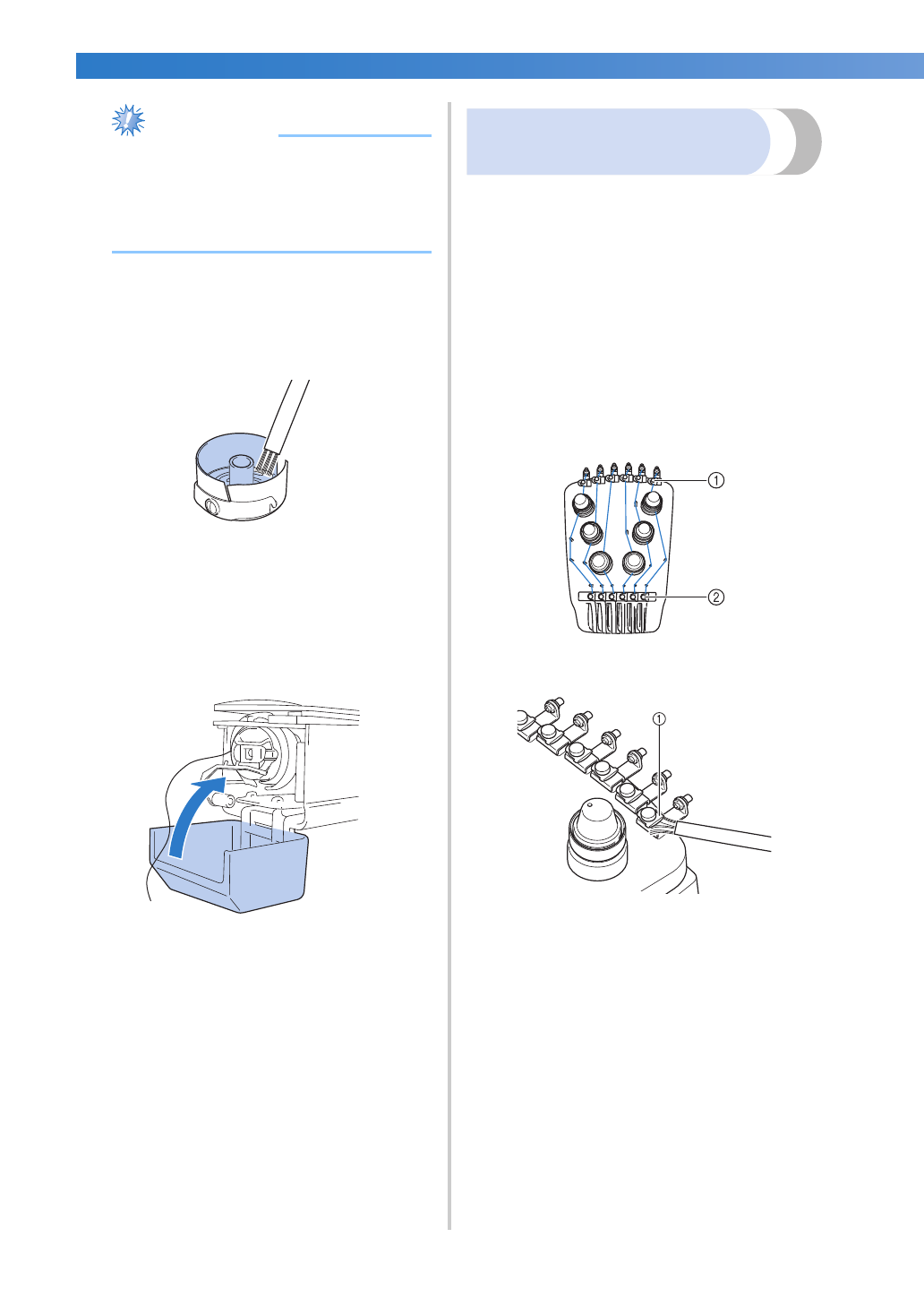 ①

②

①