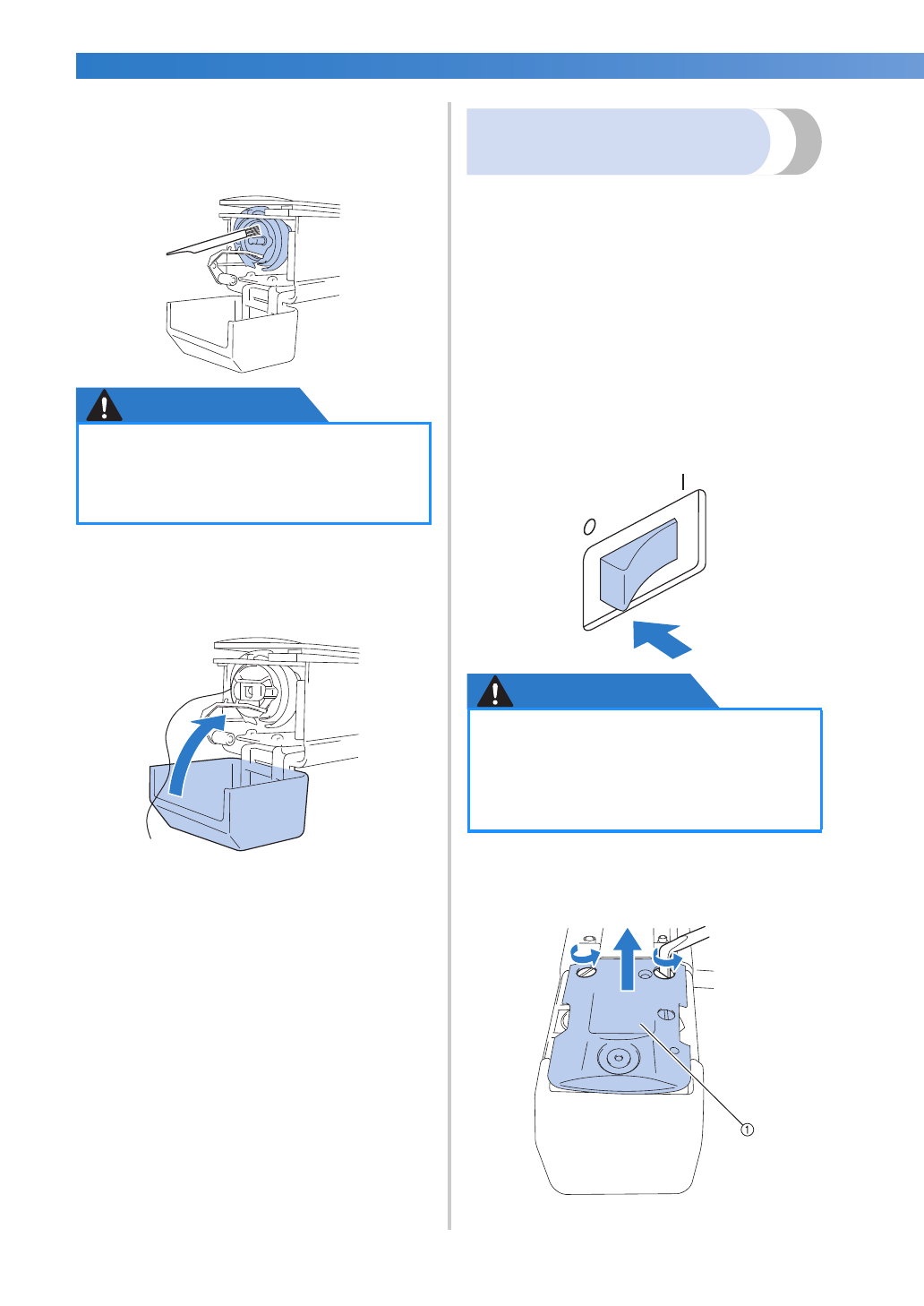 I

O

①