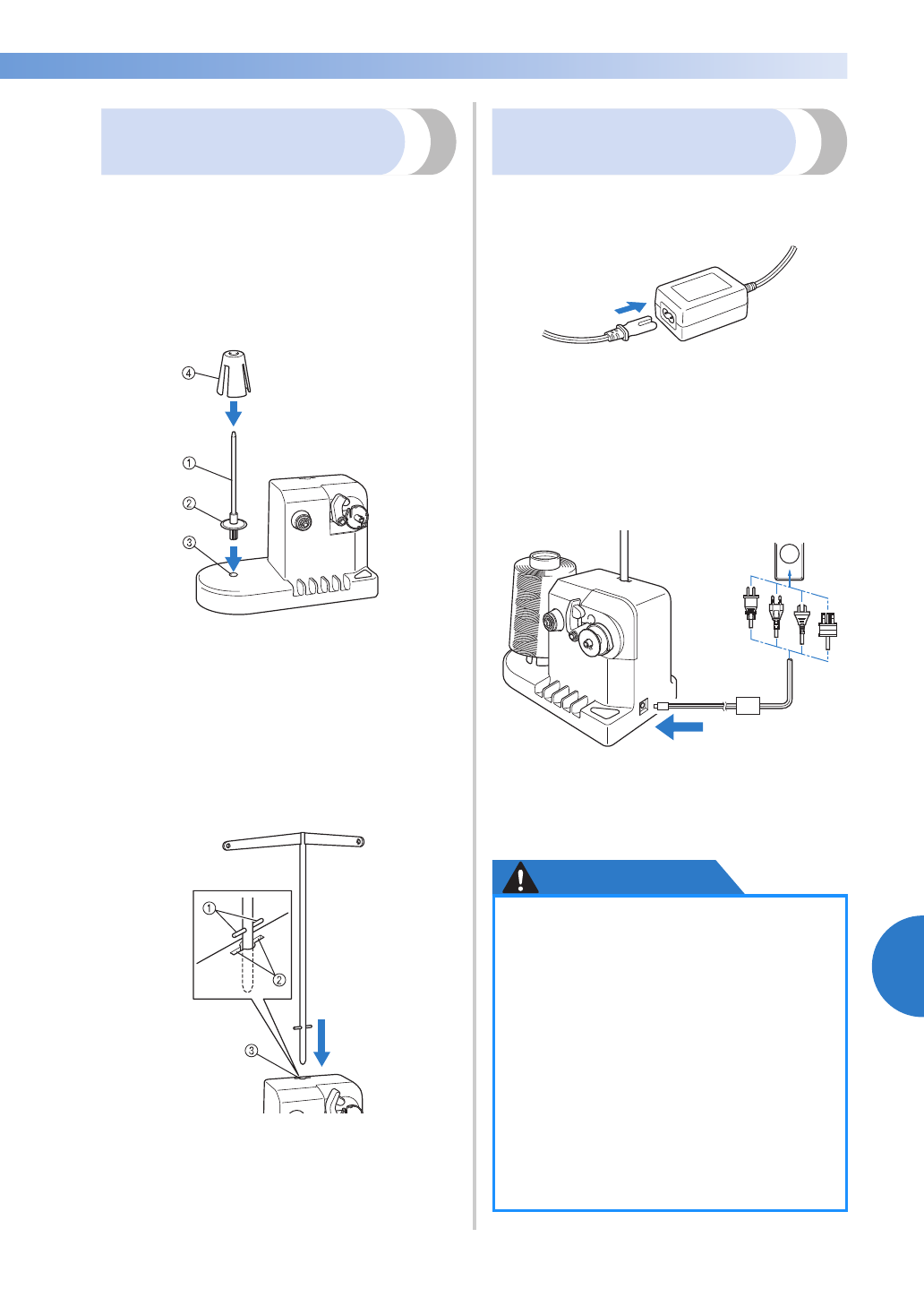 ④

①

②

③

①

②

③