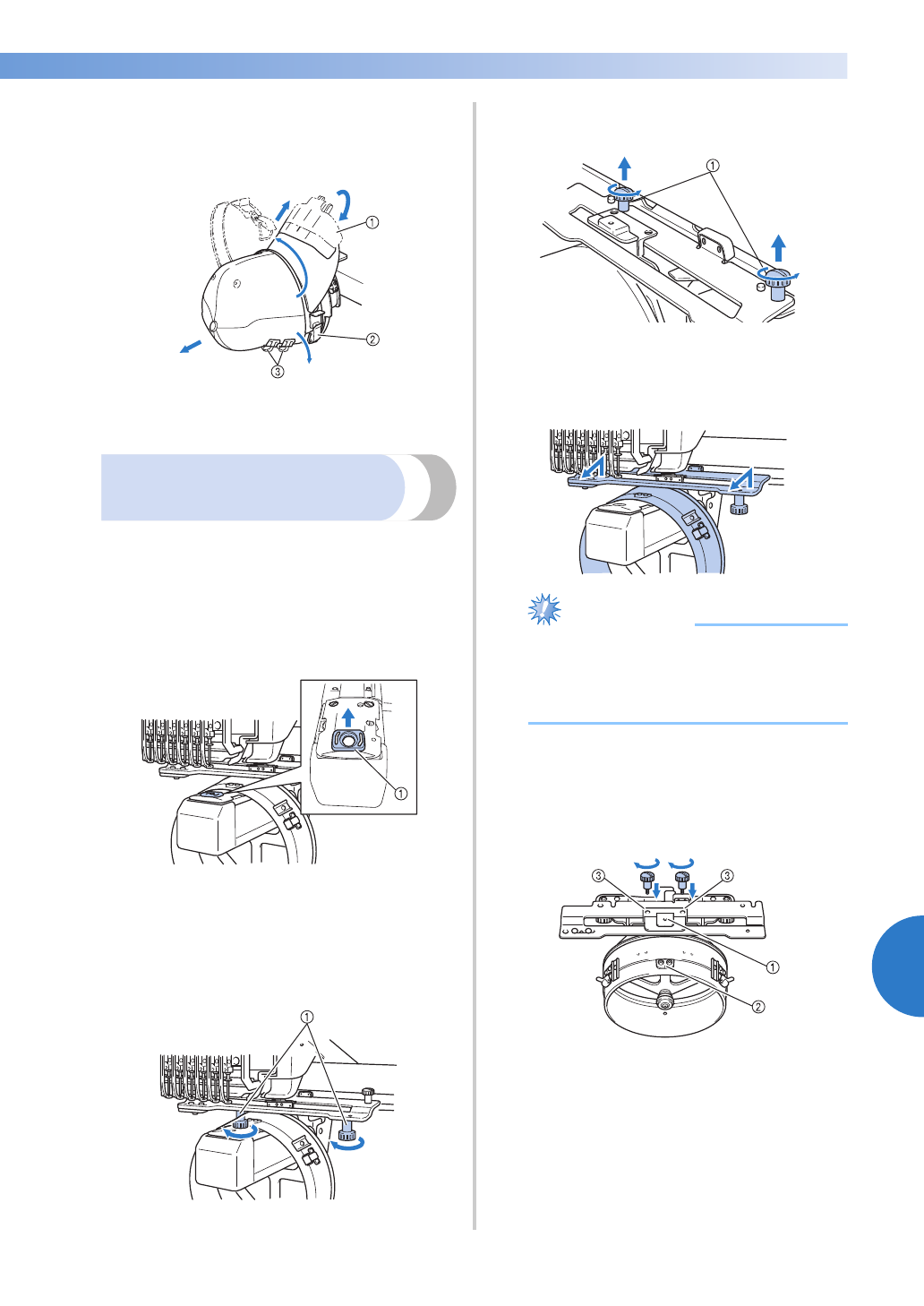 ①

②

③

①

①

①

③

③

①

②