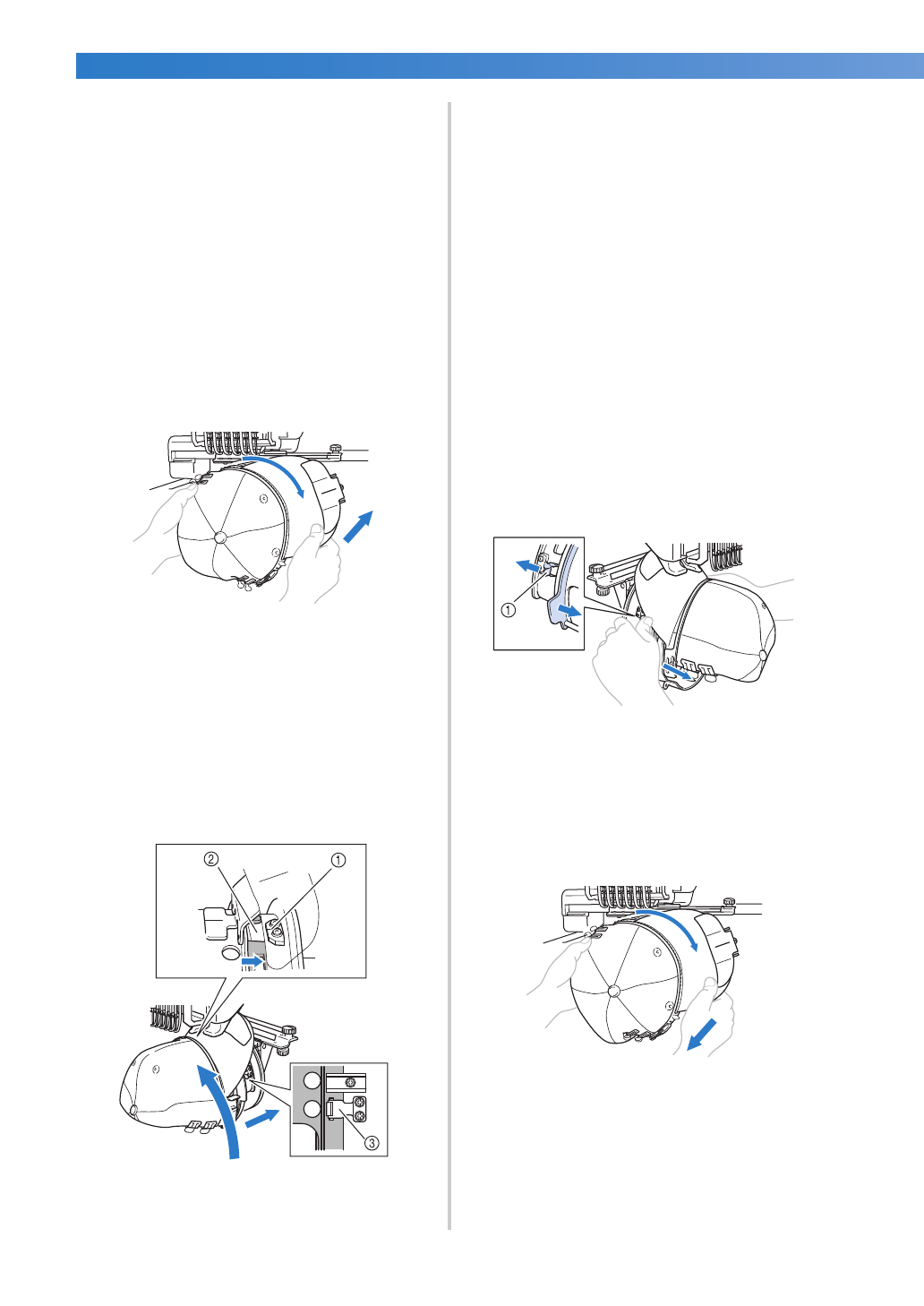 ②
①
③
①