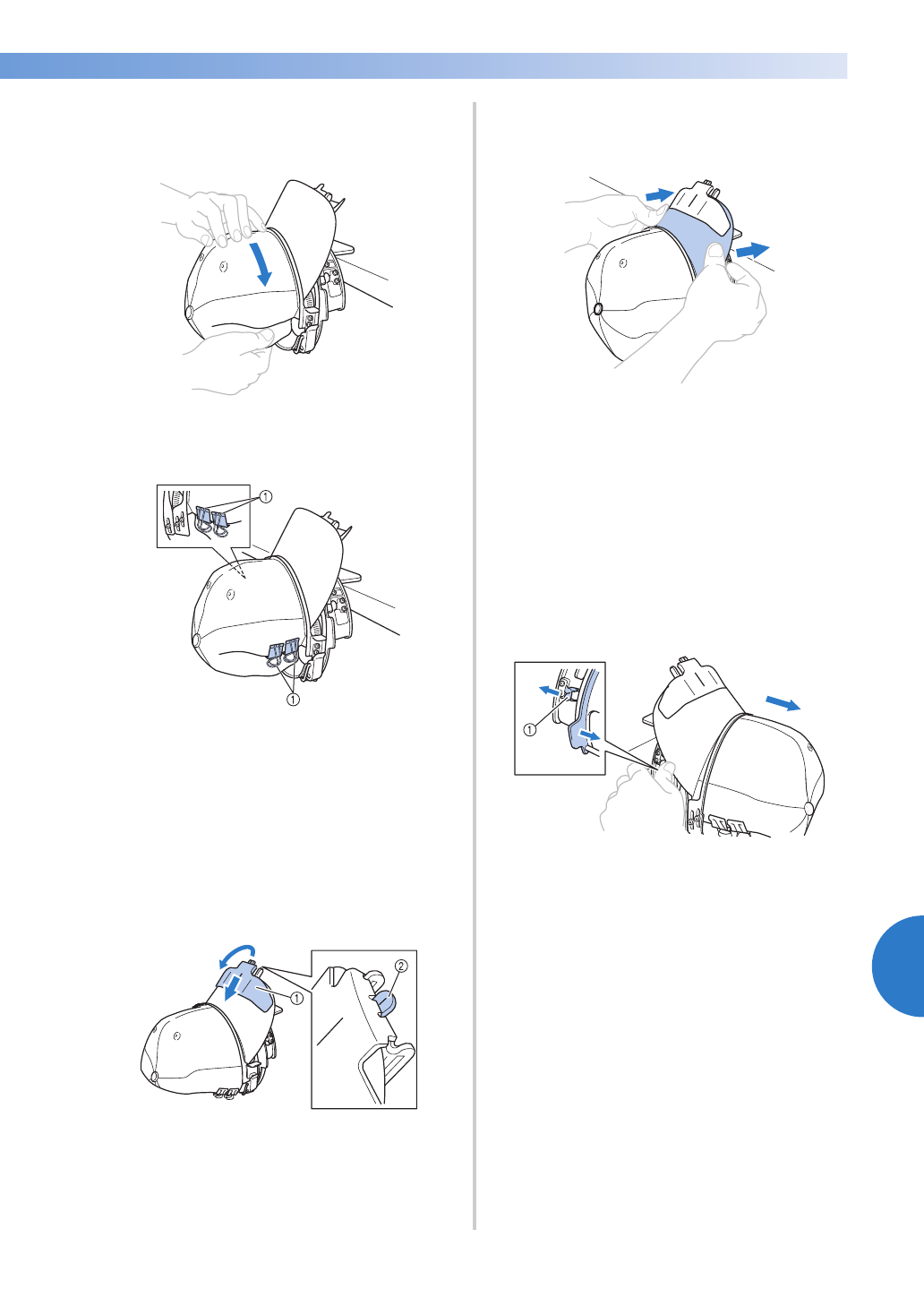 ①
①
①
②
①