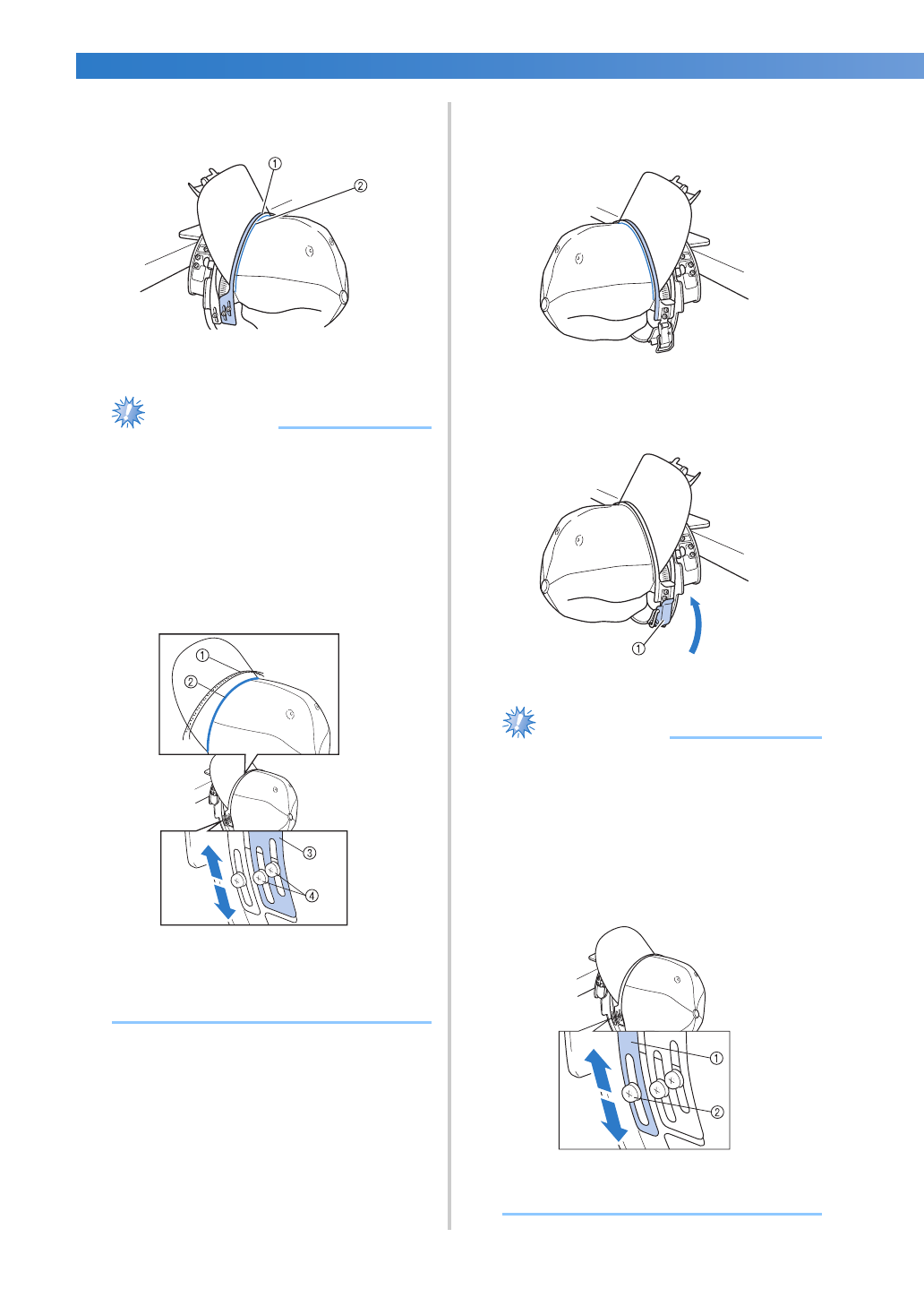 ①
②

①
②

③

④

①

①

②