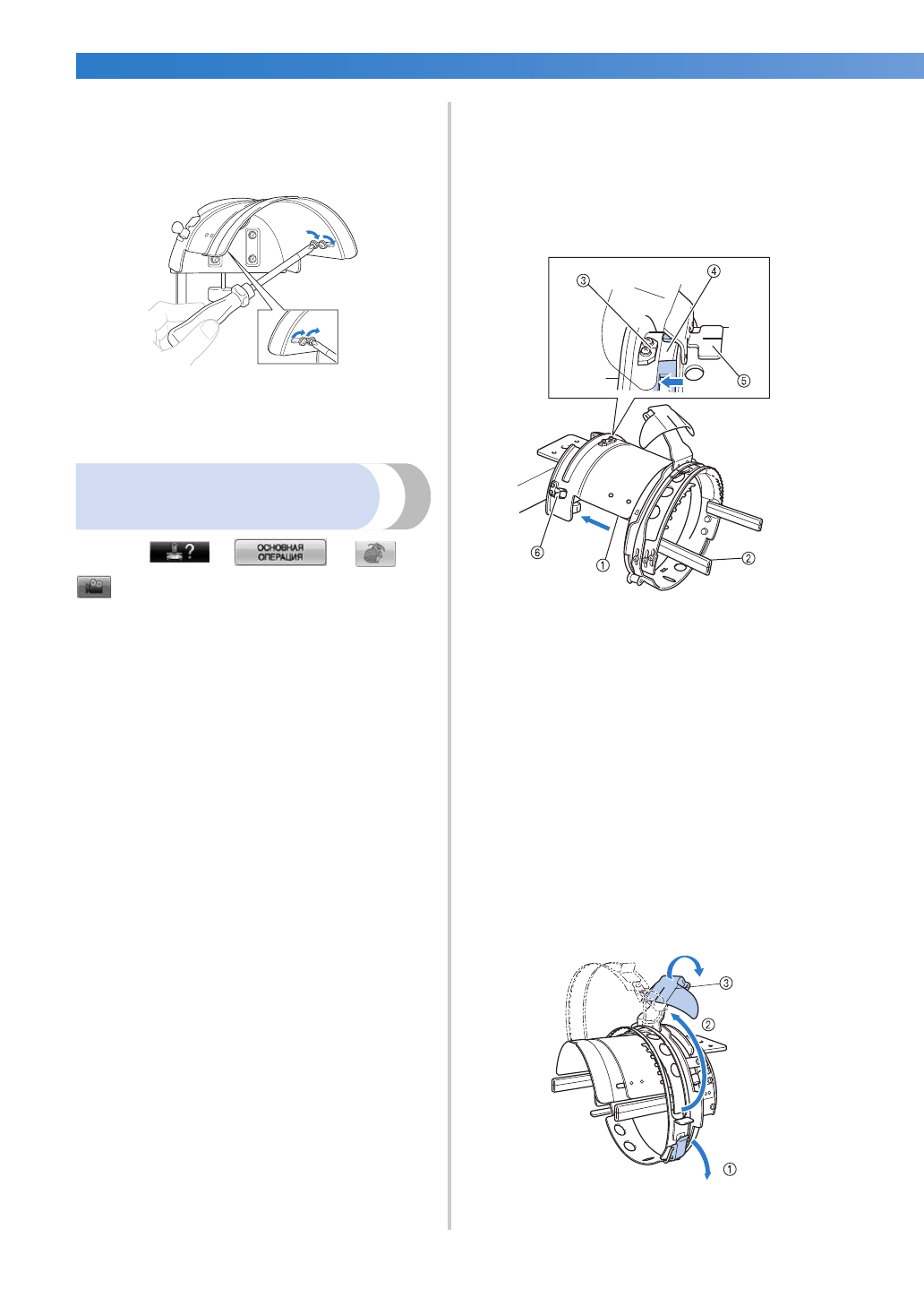 ③
④
⑤
⑥
①
②

ОСНОВНАЯ ОПЕРАЦИЯ

③
②
①