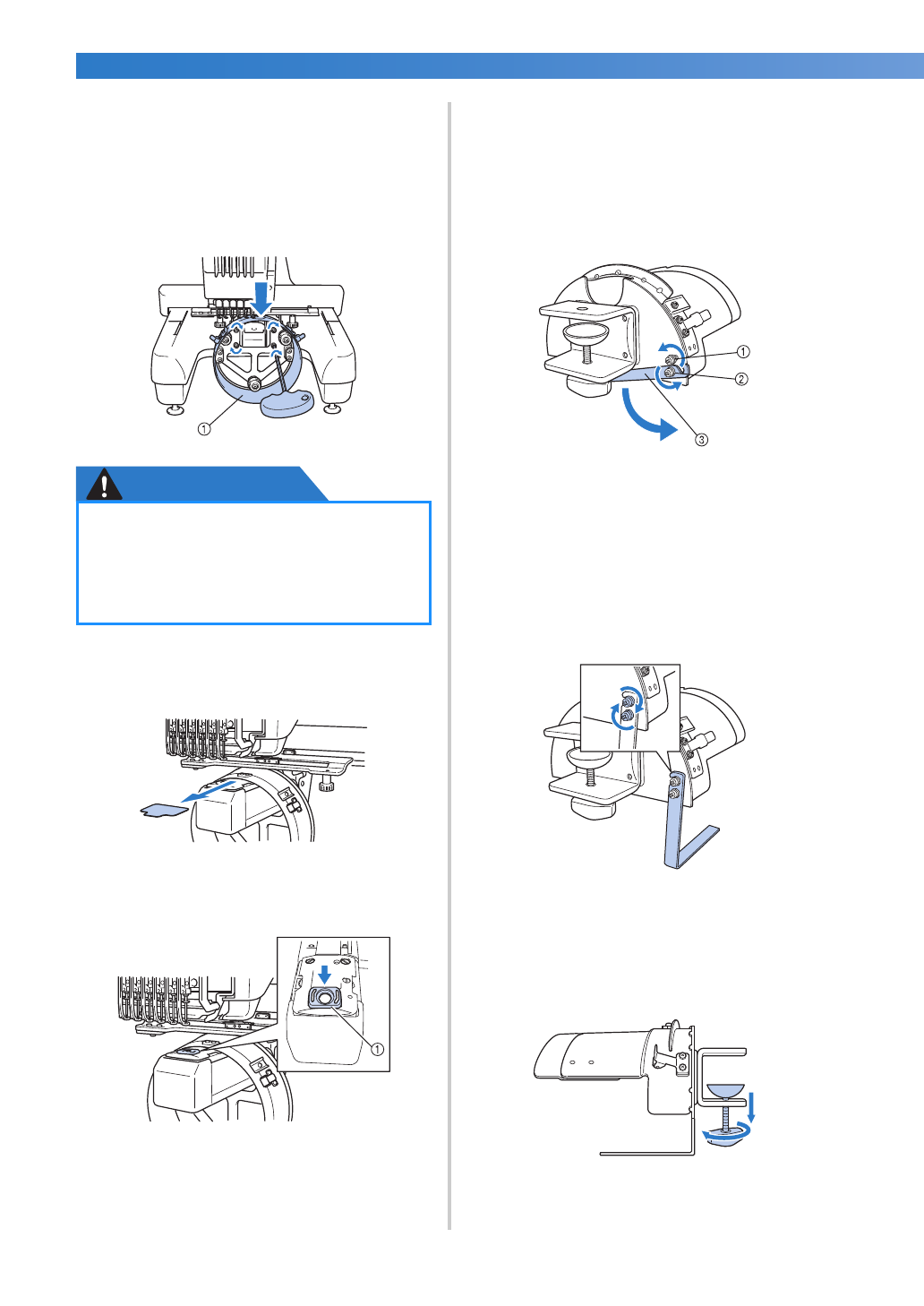 ①

①

②

③

①