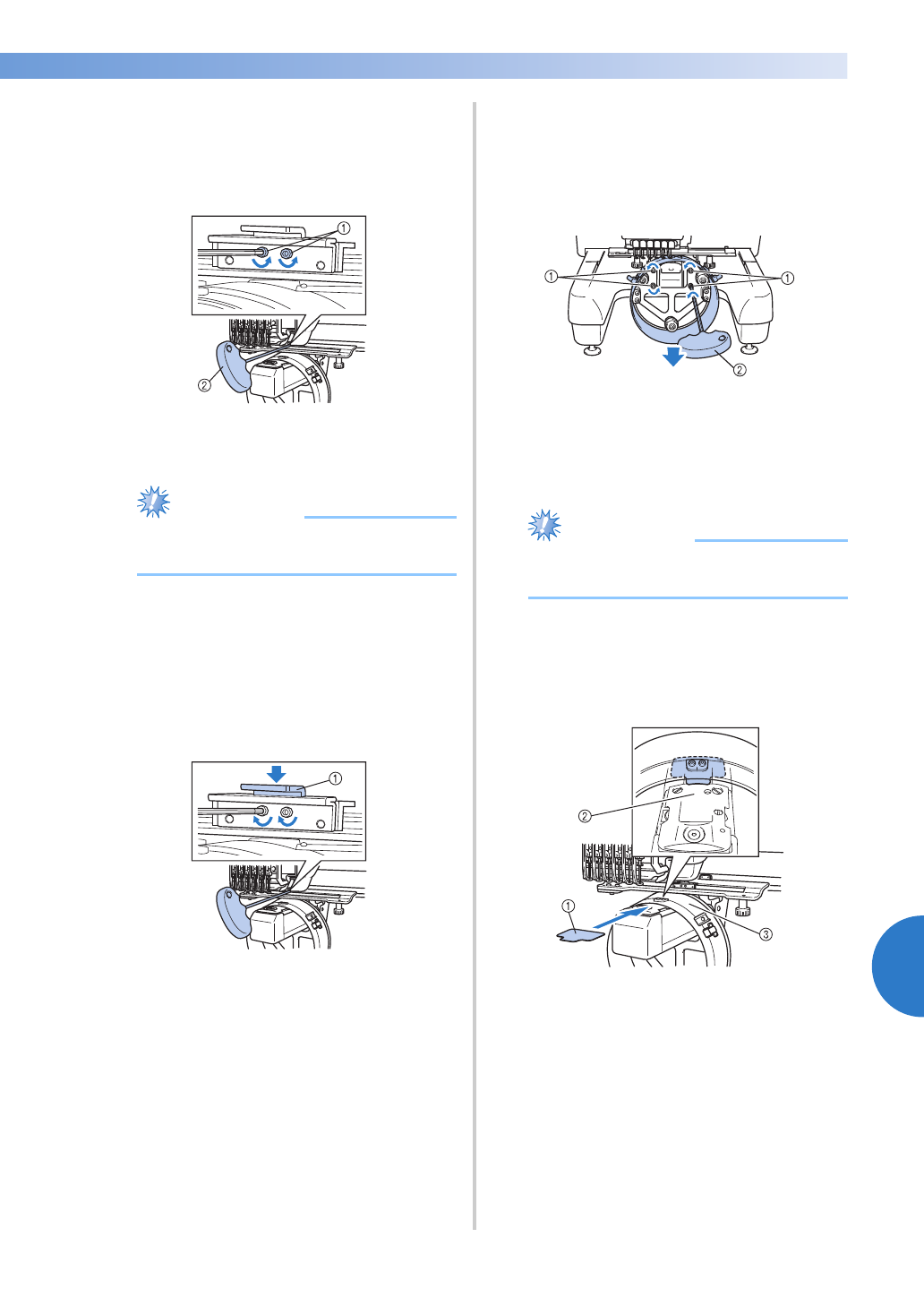 ①
②

①
①
②

①

②
①
③