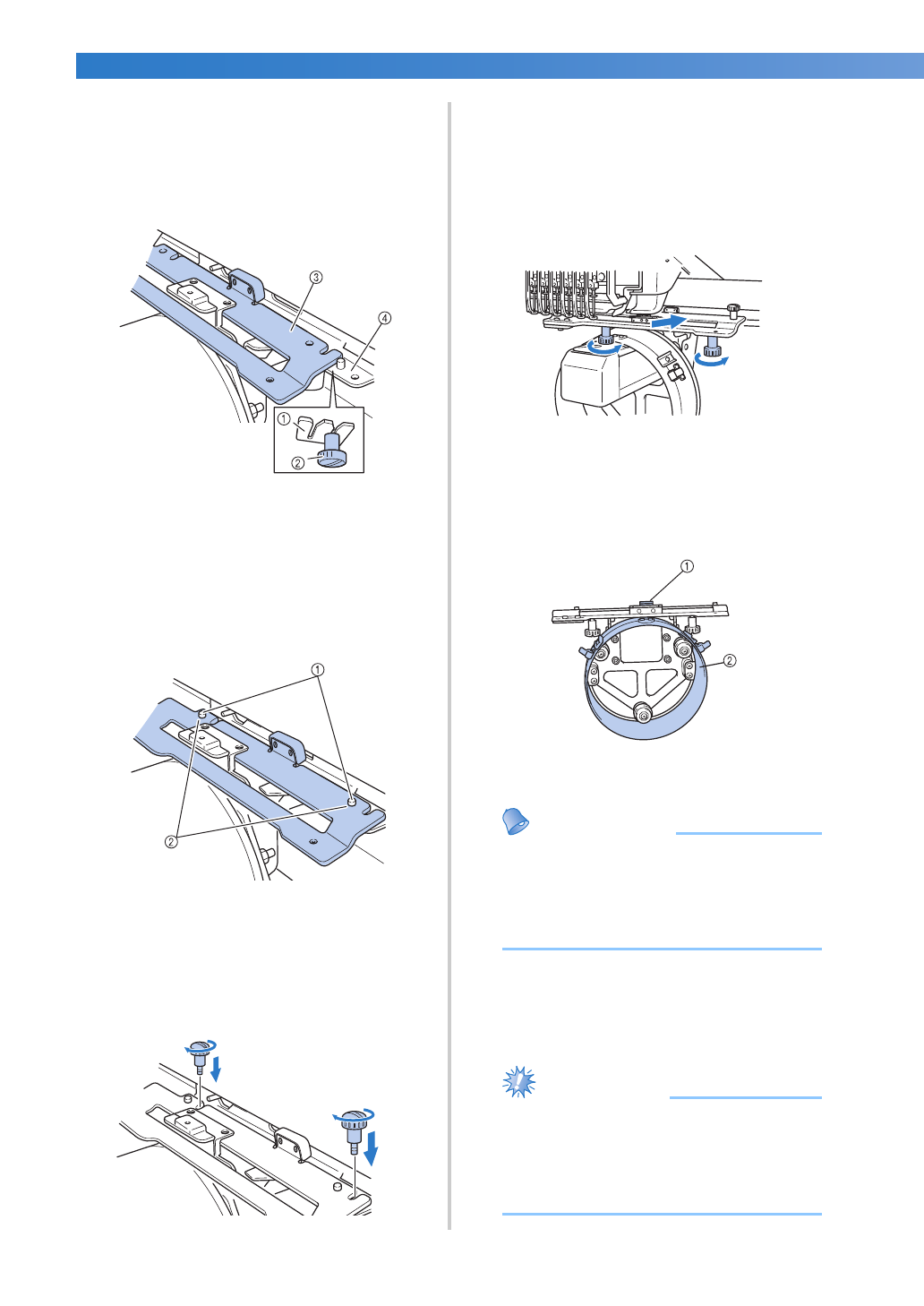 ③

④

①

②

①

②

①

②