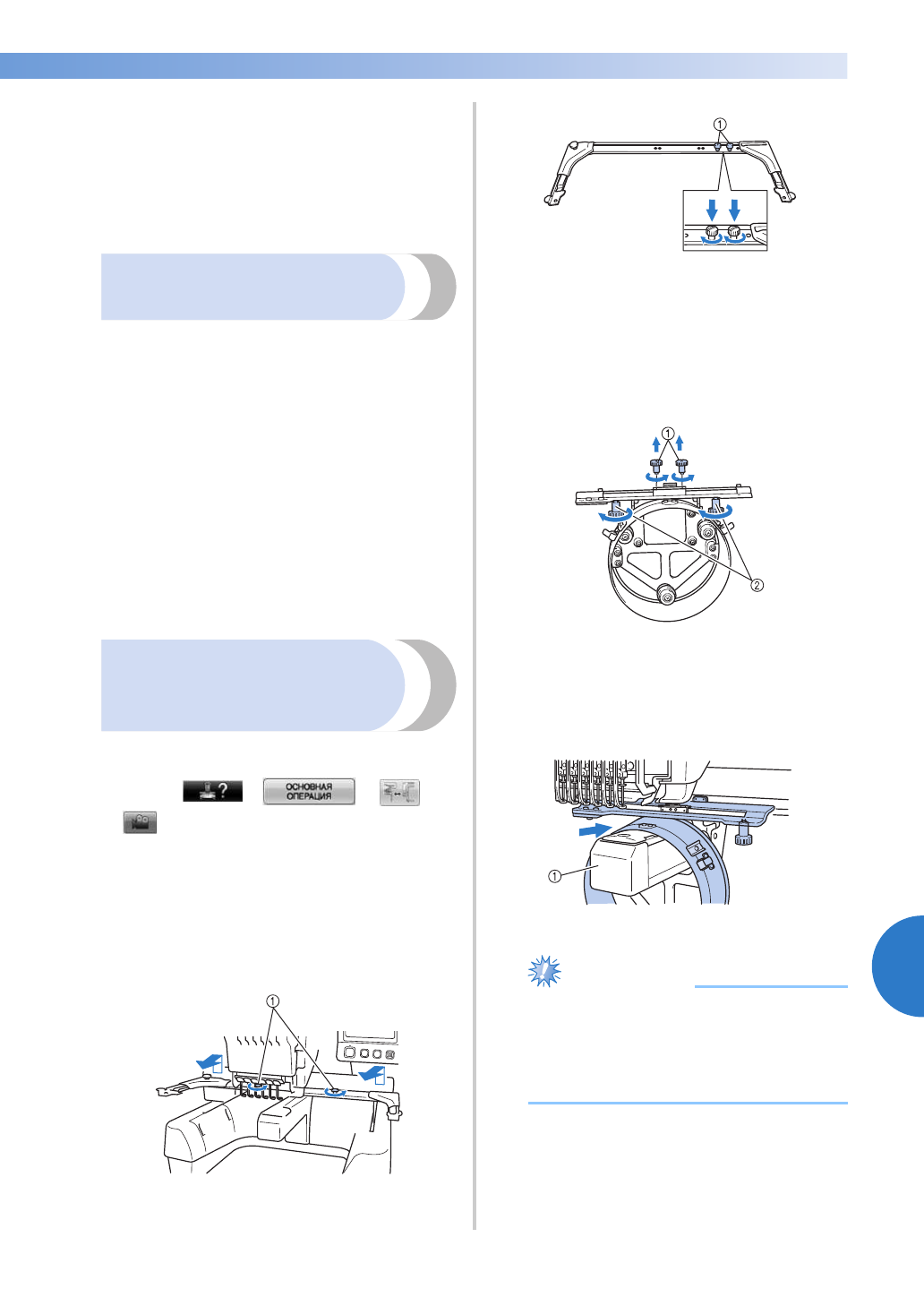 ①

①

②

ОСНОВНАЯ ОПЕРАЦИЯ

①

①