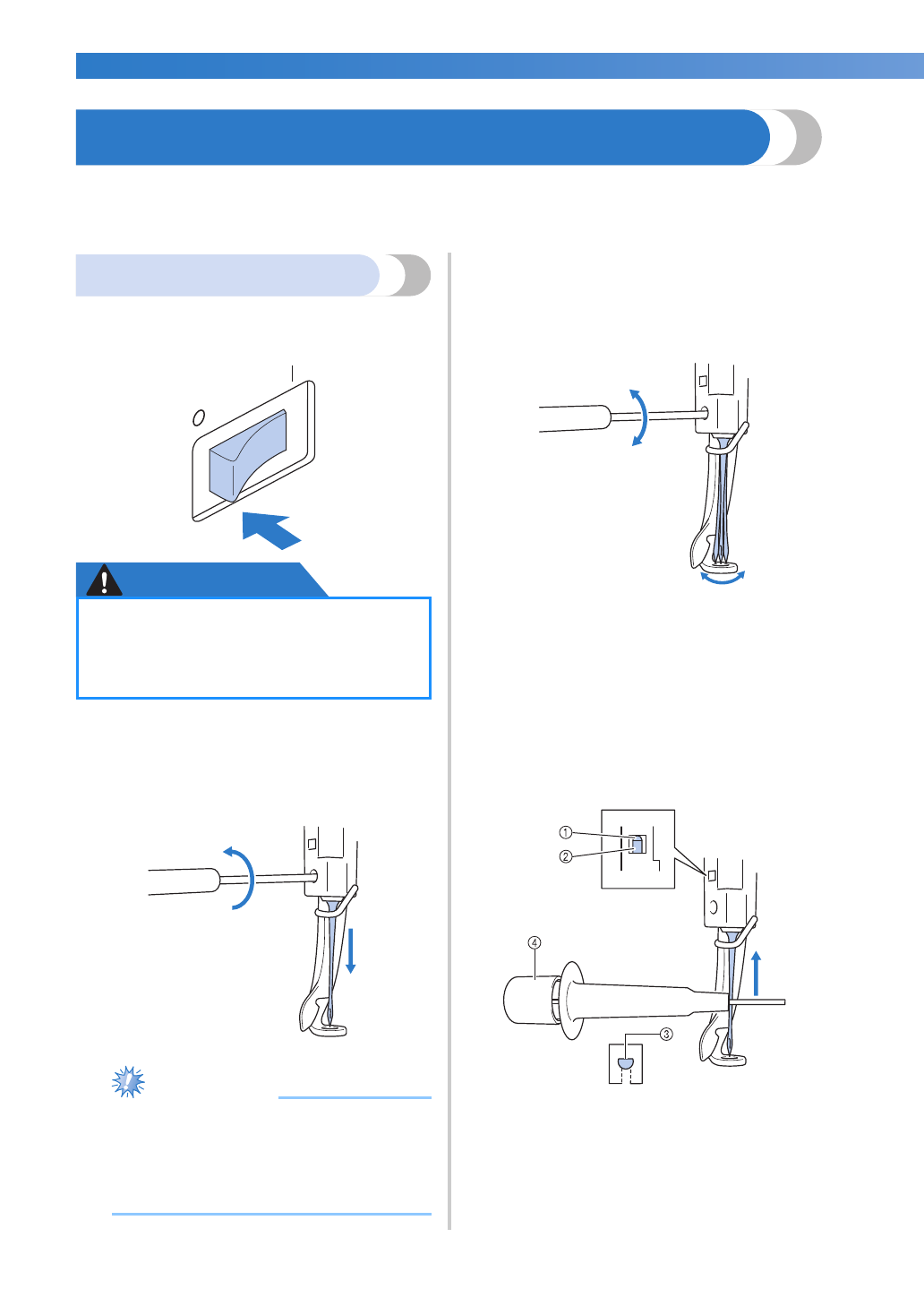 ①
②
④
③