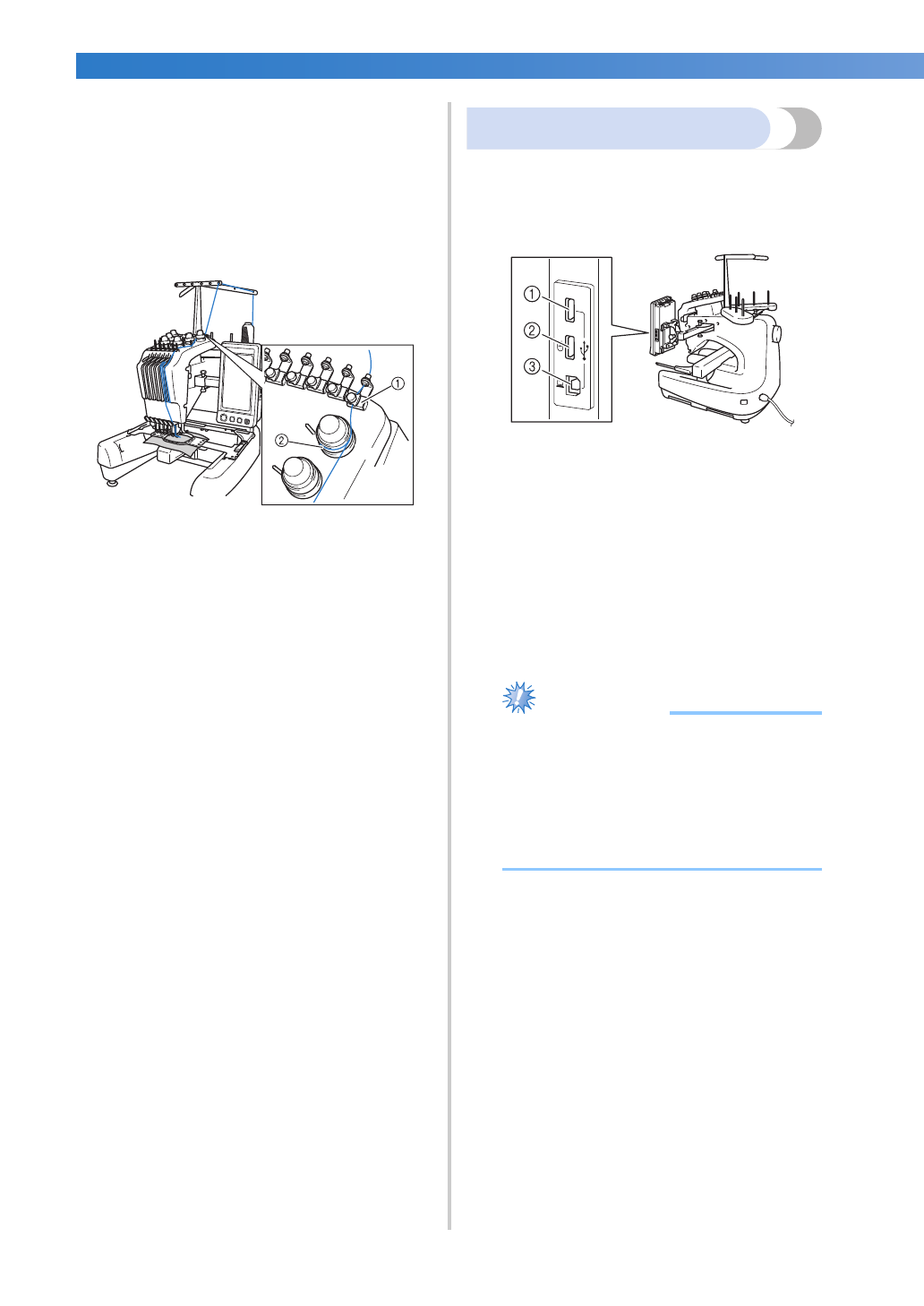 ①

②

①

②

③