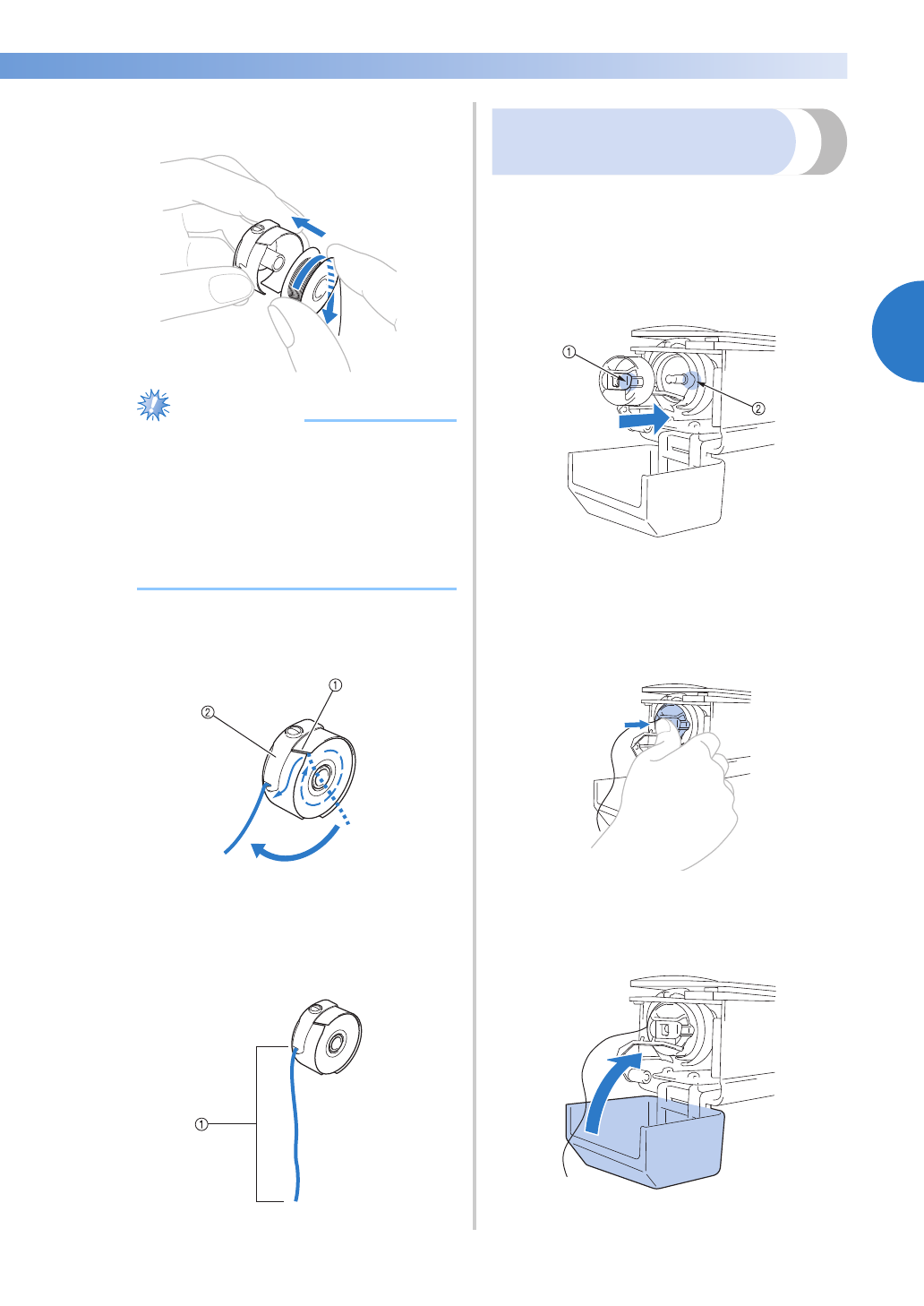 ①

②

②

①

①