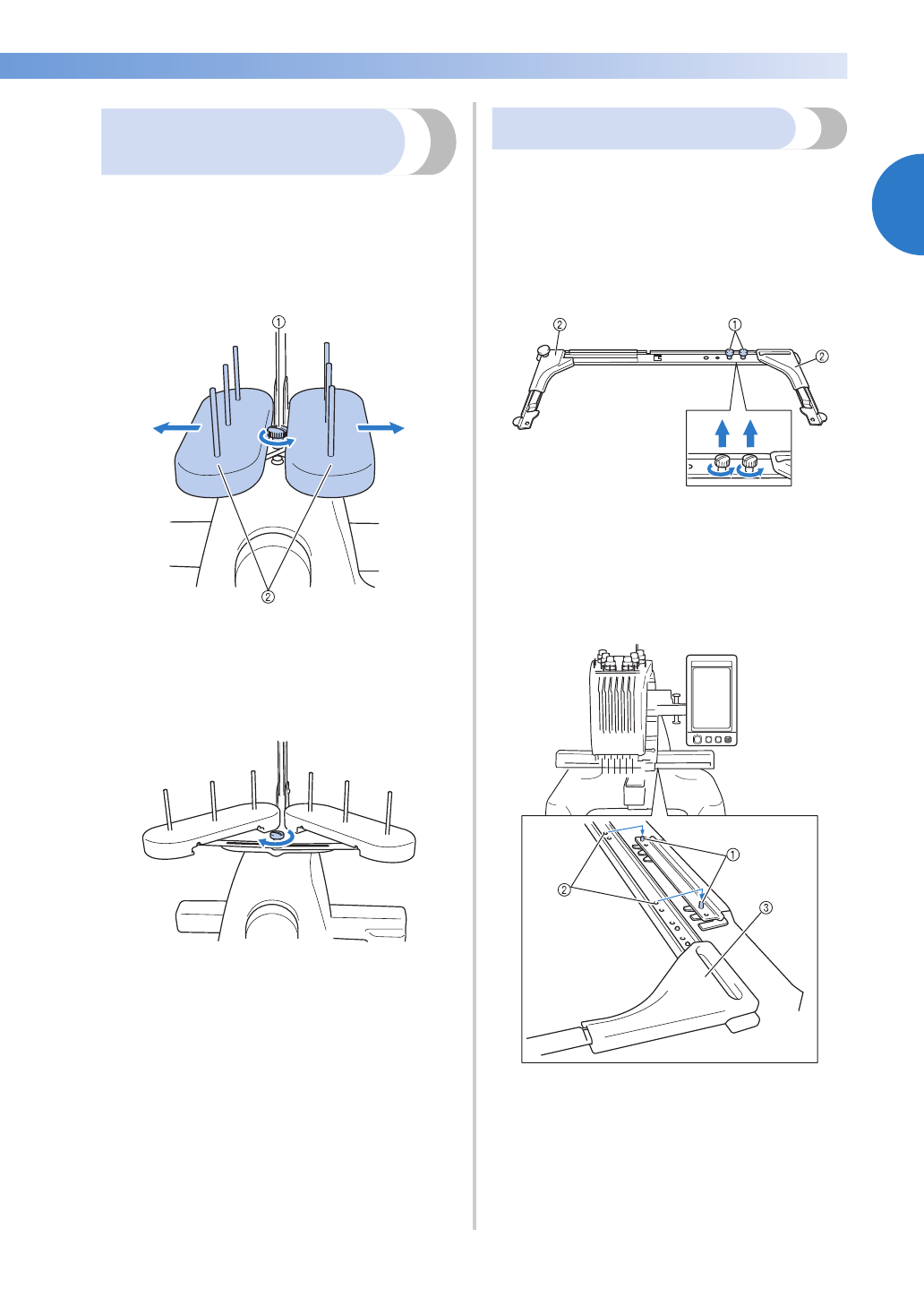 ①

②

②　①　②

①

②

③