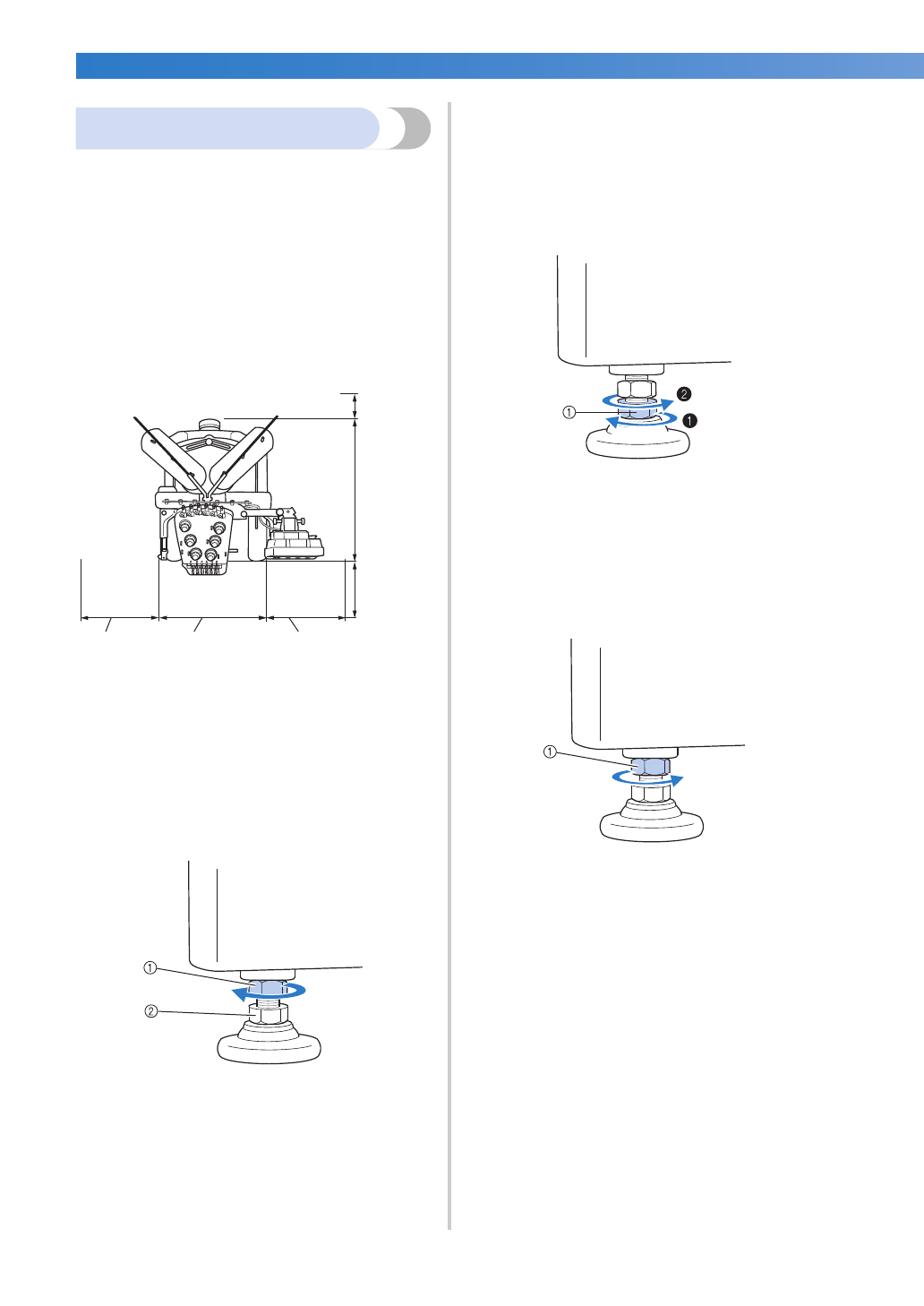 ①
②
①
❷
❶
①