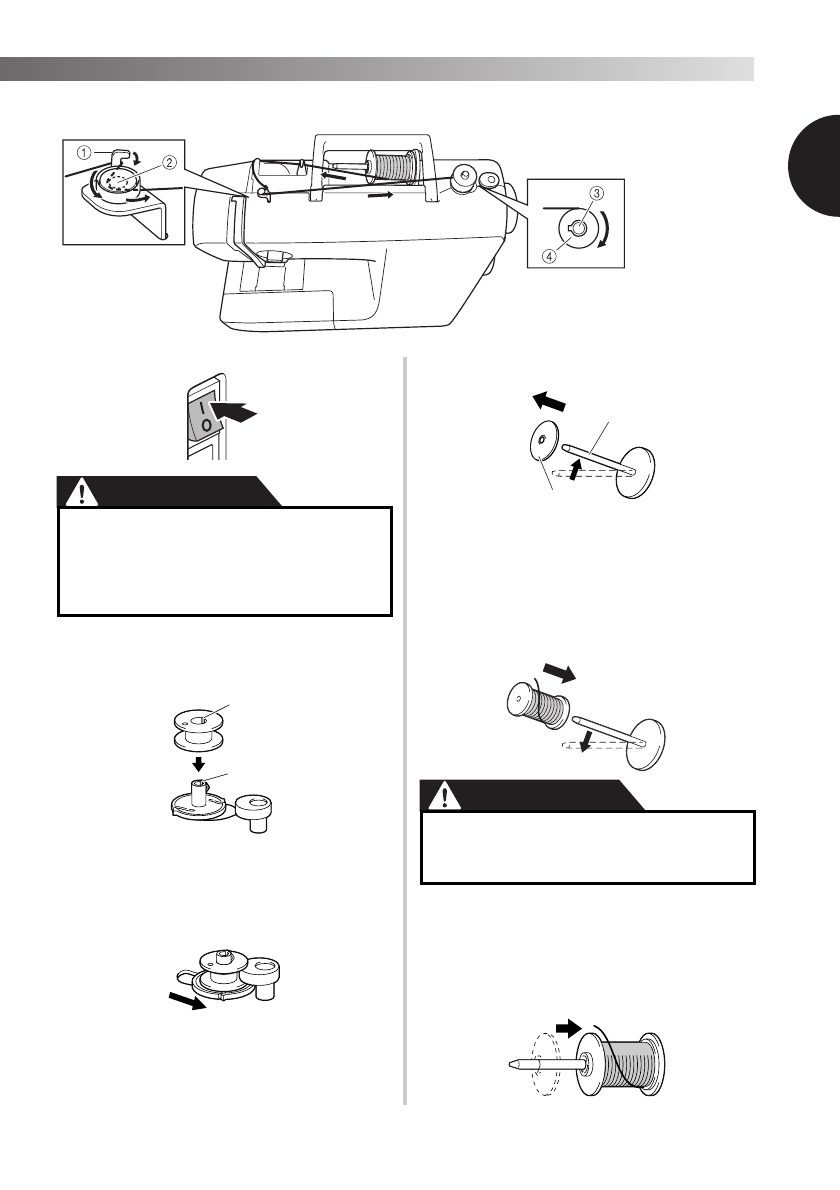 ①
②
③
④
I
O