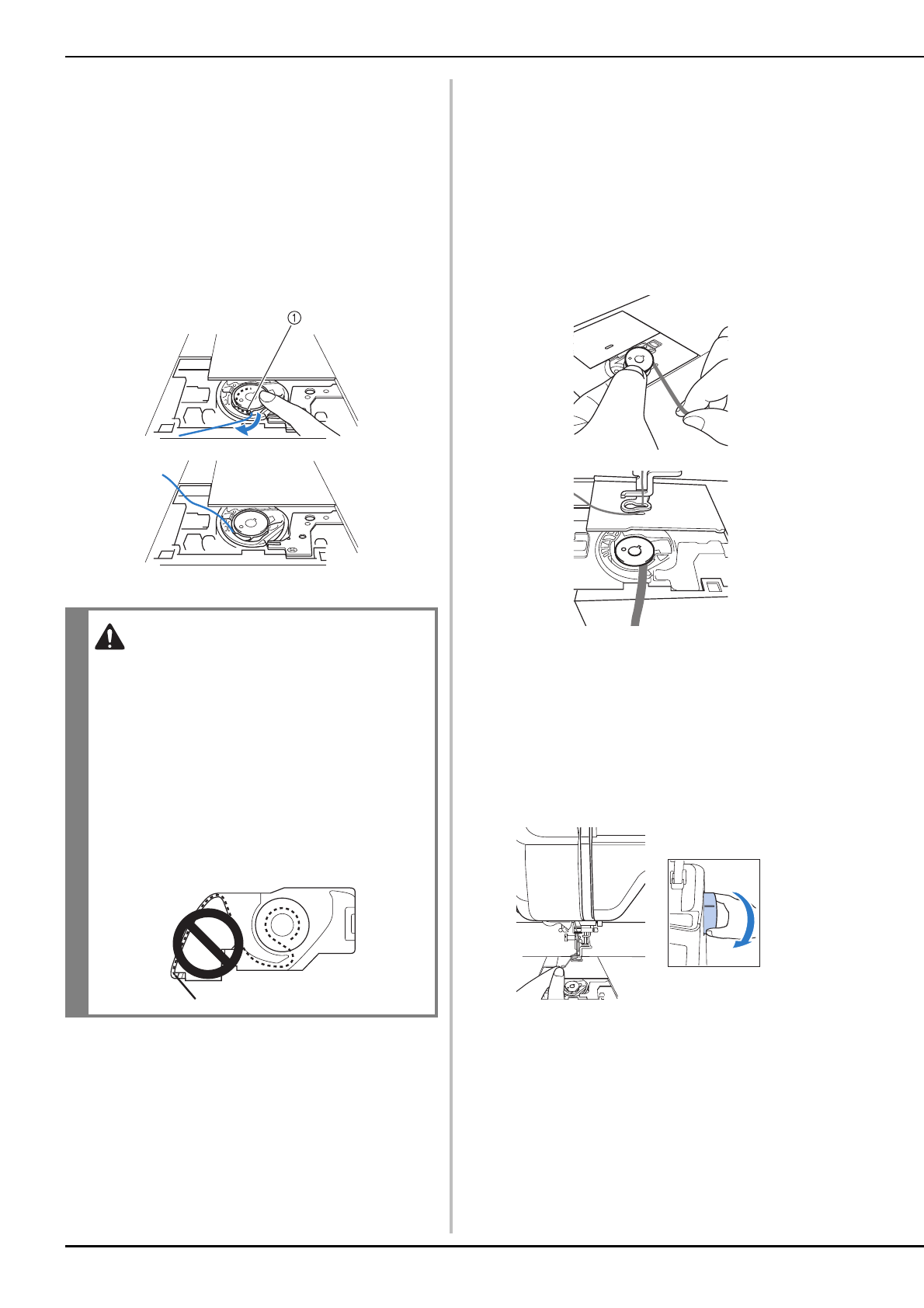 ①