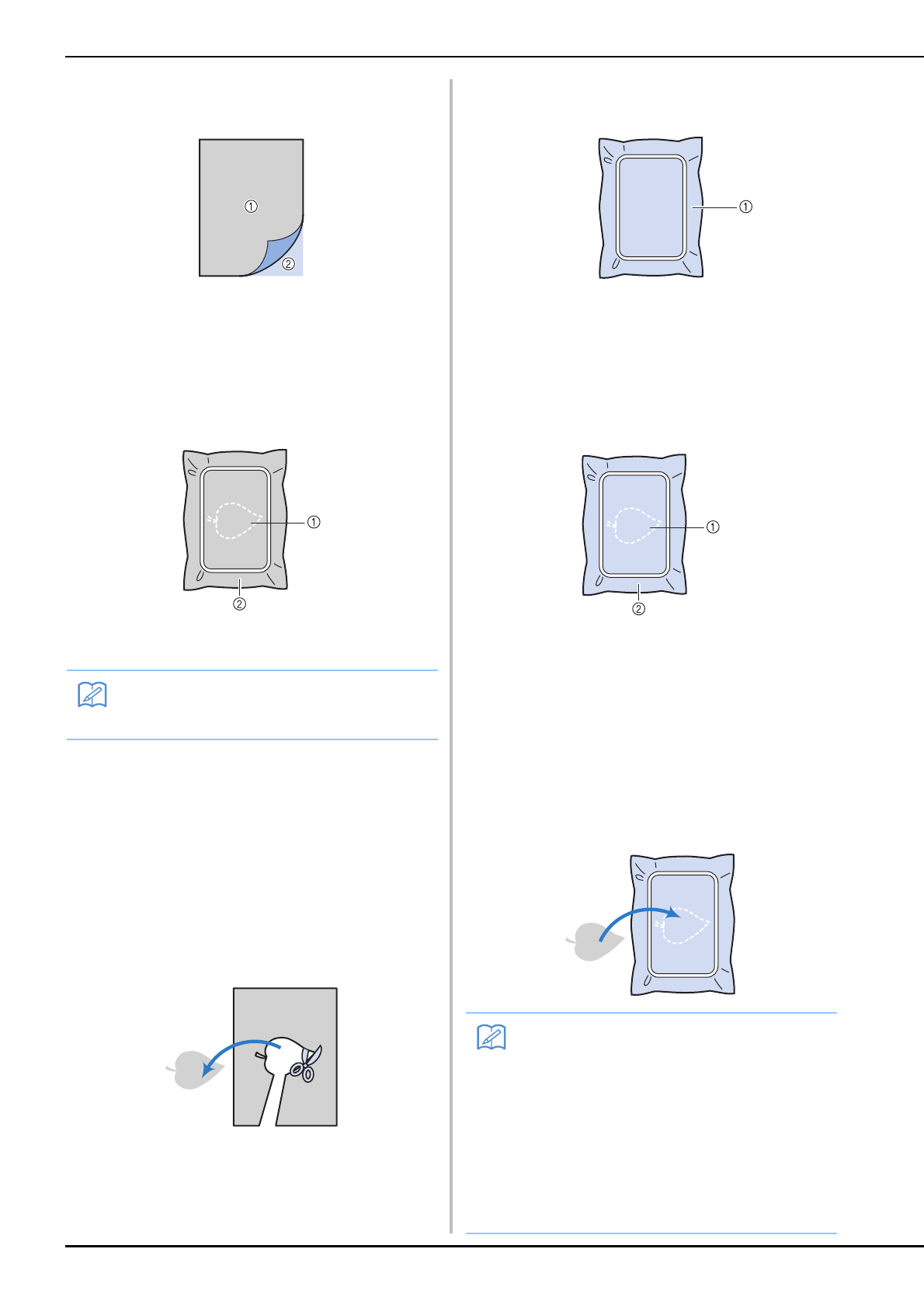 ①
②

①

①
②

①
②