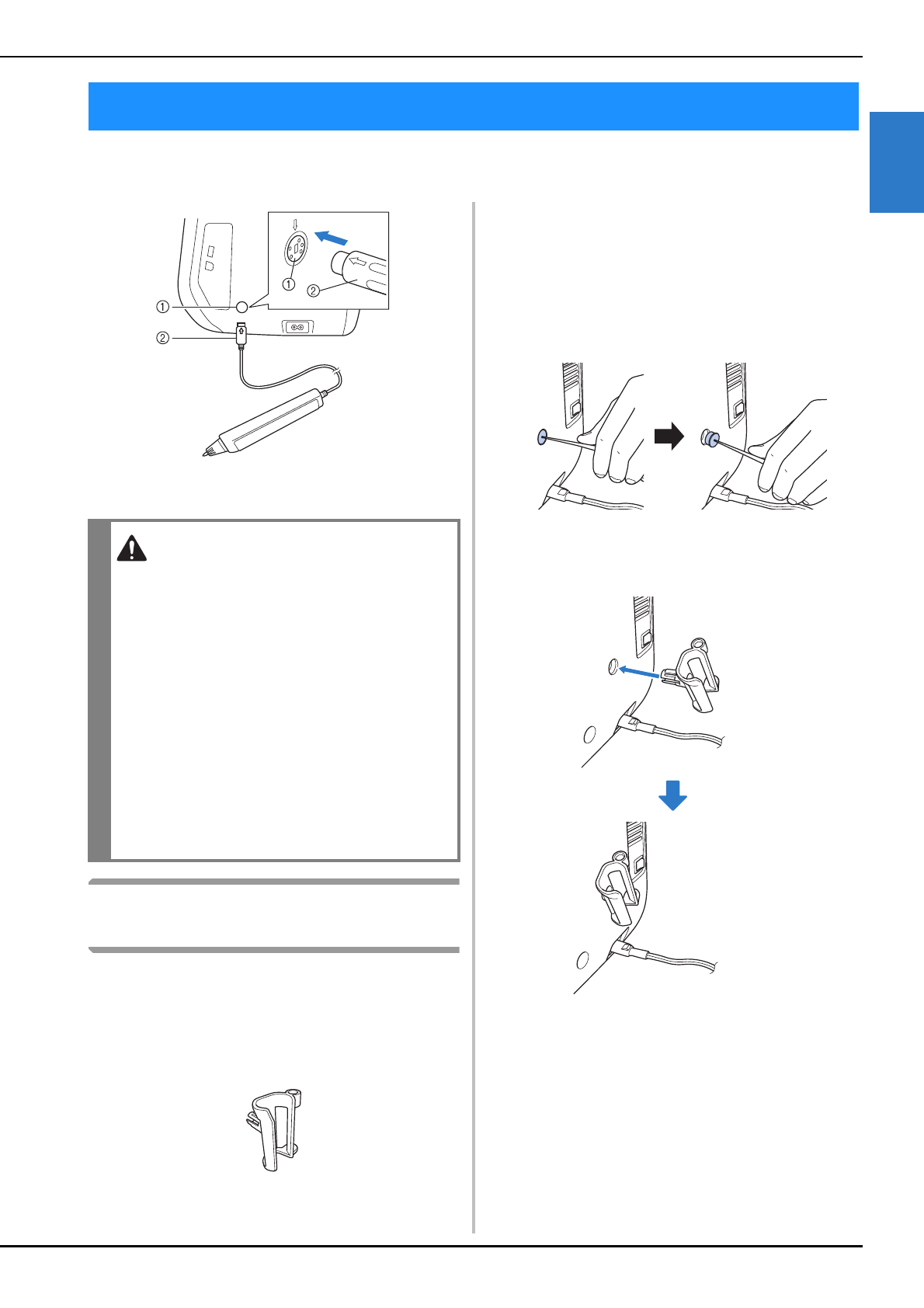 ①

②

①

②