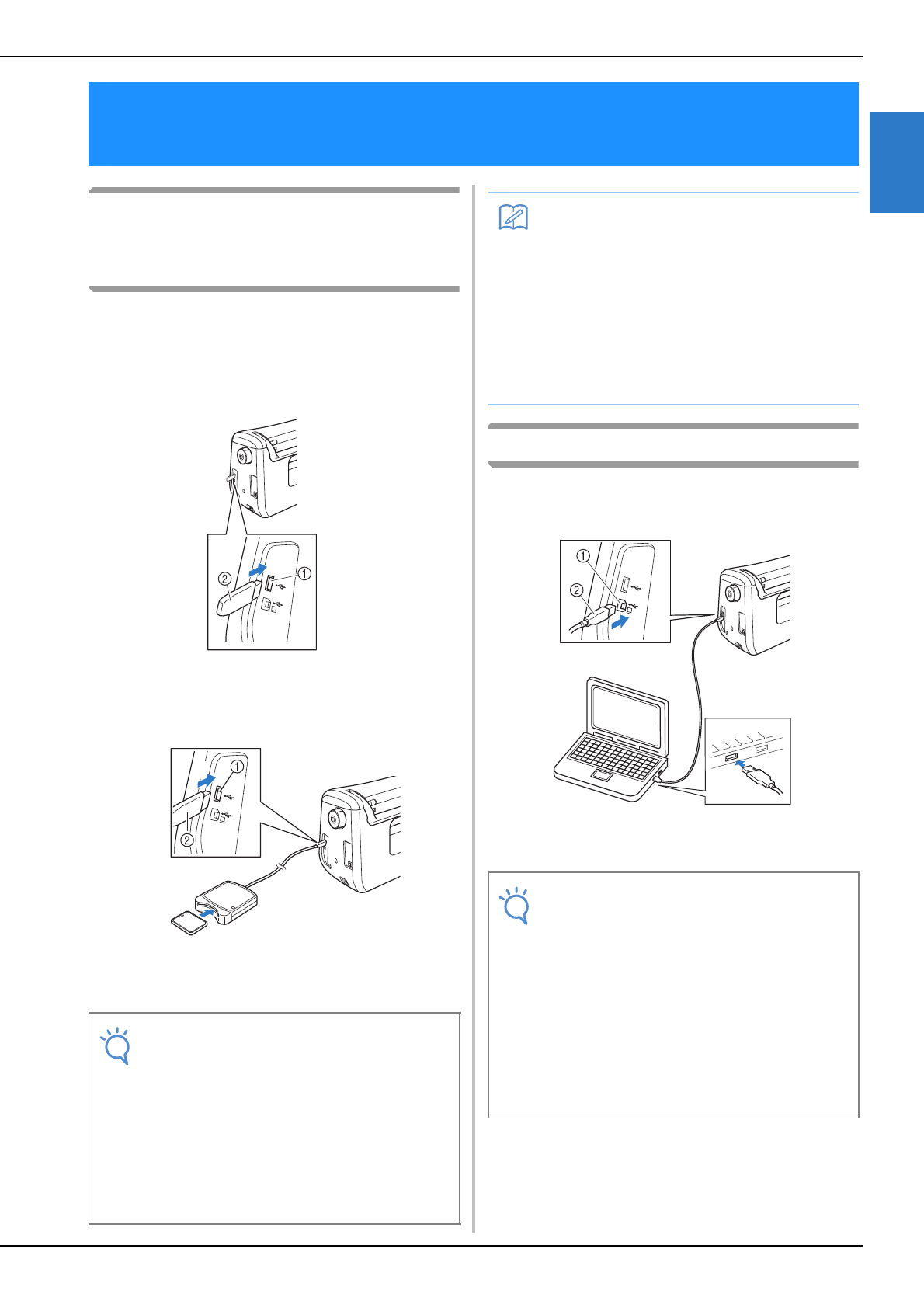 ①
②

①
②

①
②