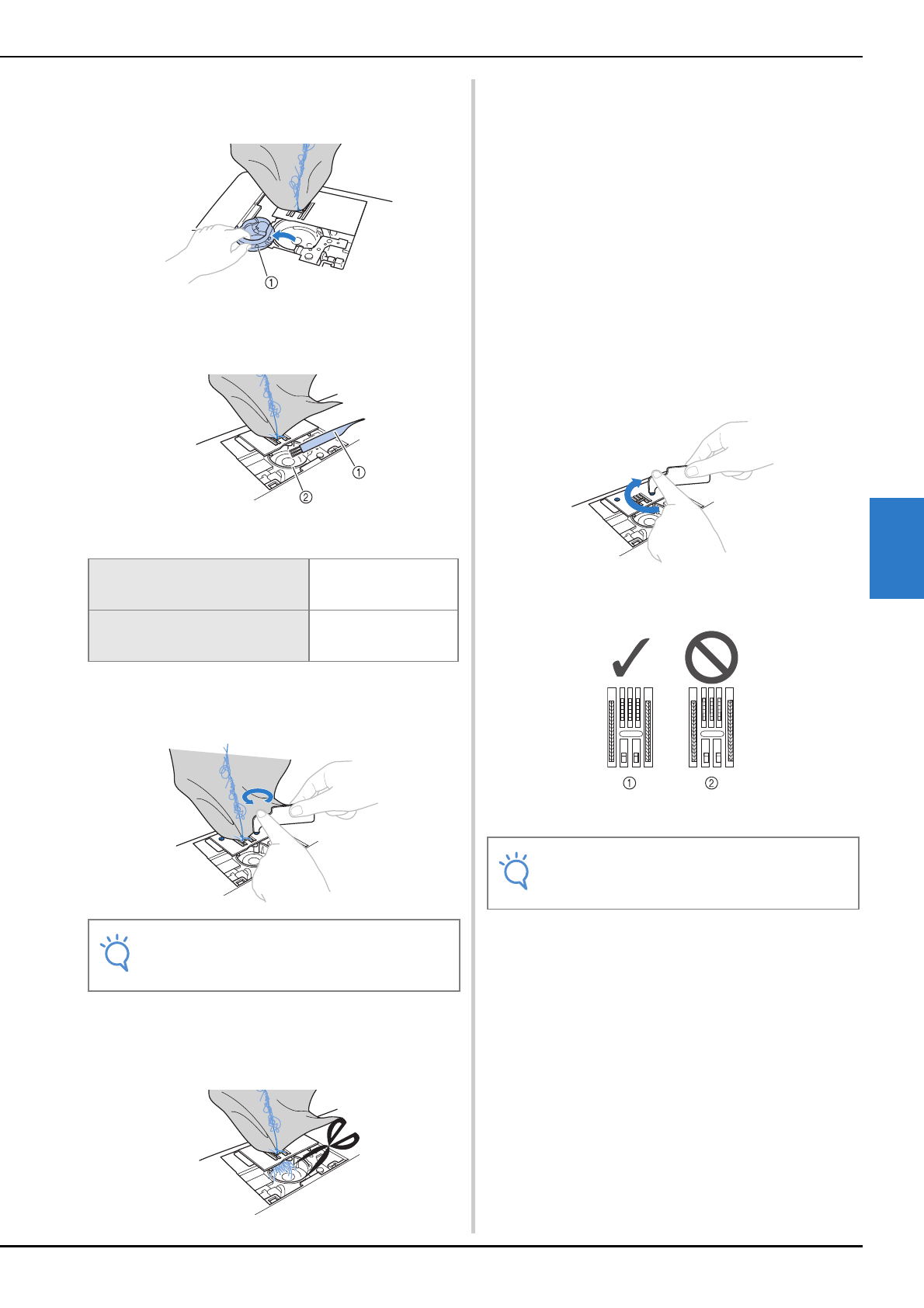 ①

①
②

①
②