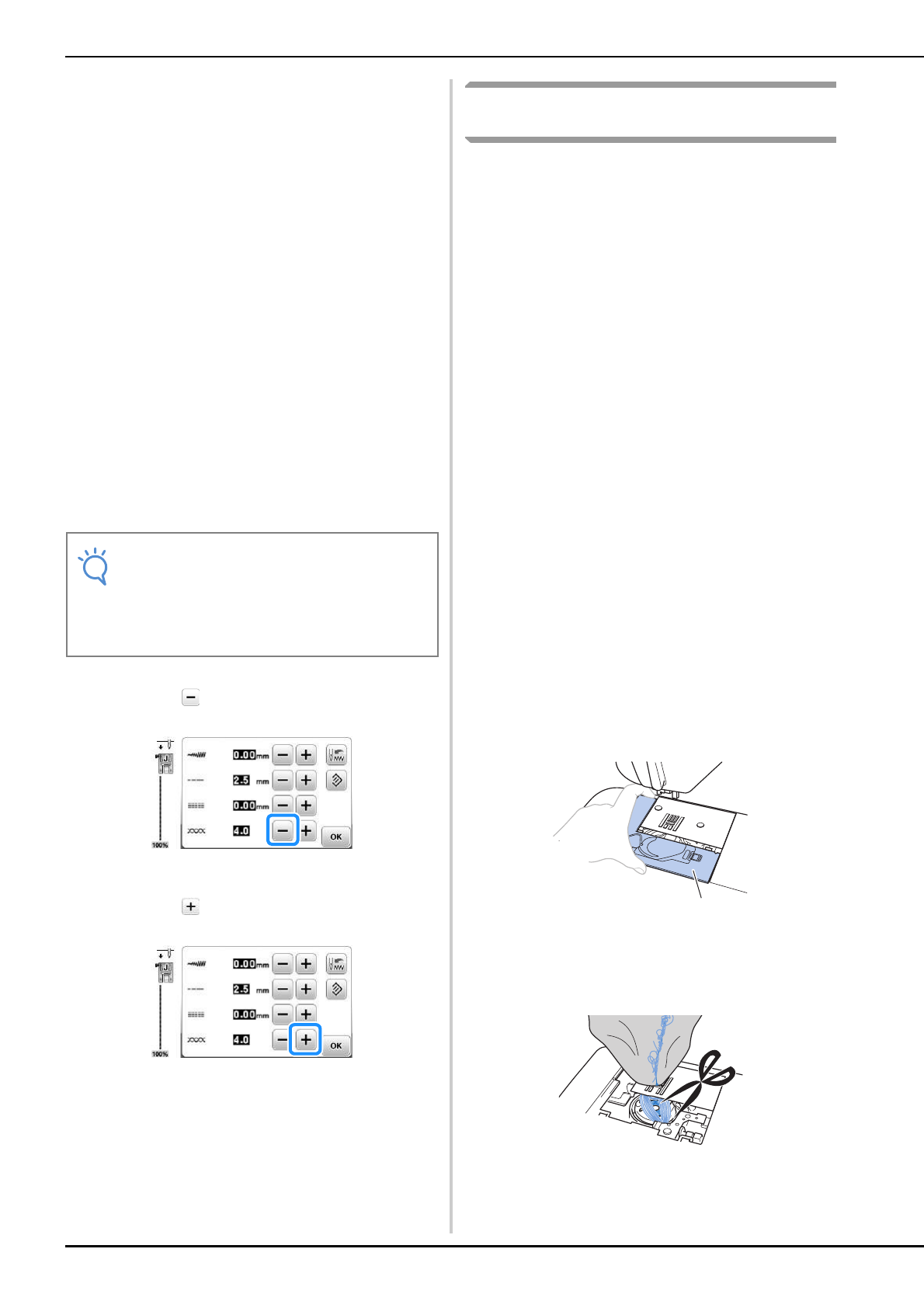 0.00 mm
2.5 mm
0.00 mm
4.0
OK
100%

0.00 mm
2.5 mm
0.00 mm
4.0
OK
100%